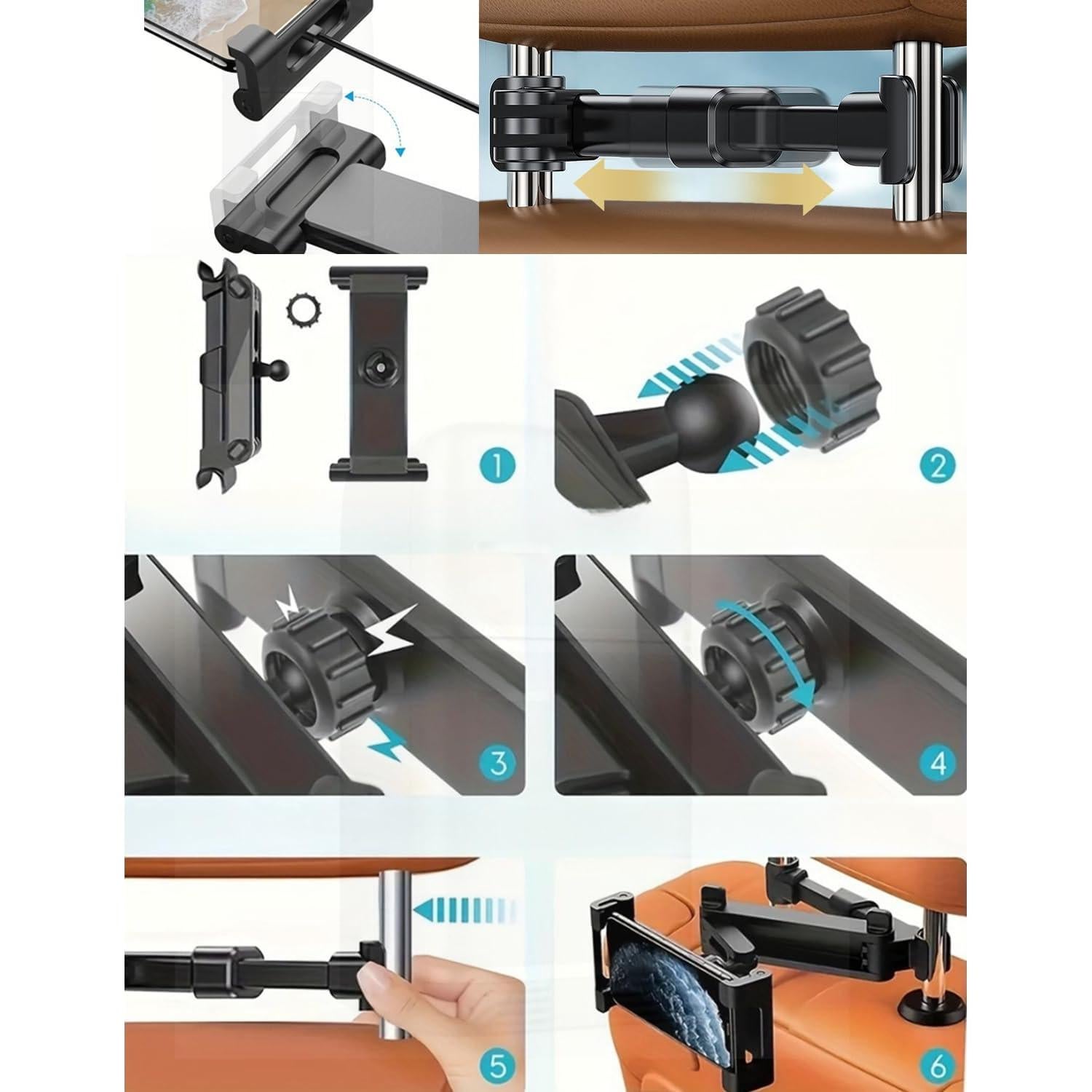 1

2

3

4

5

6