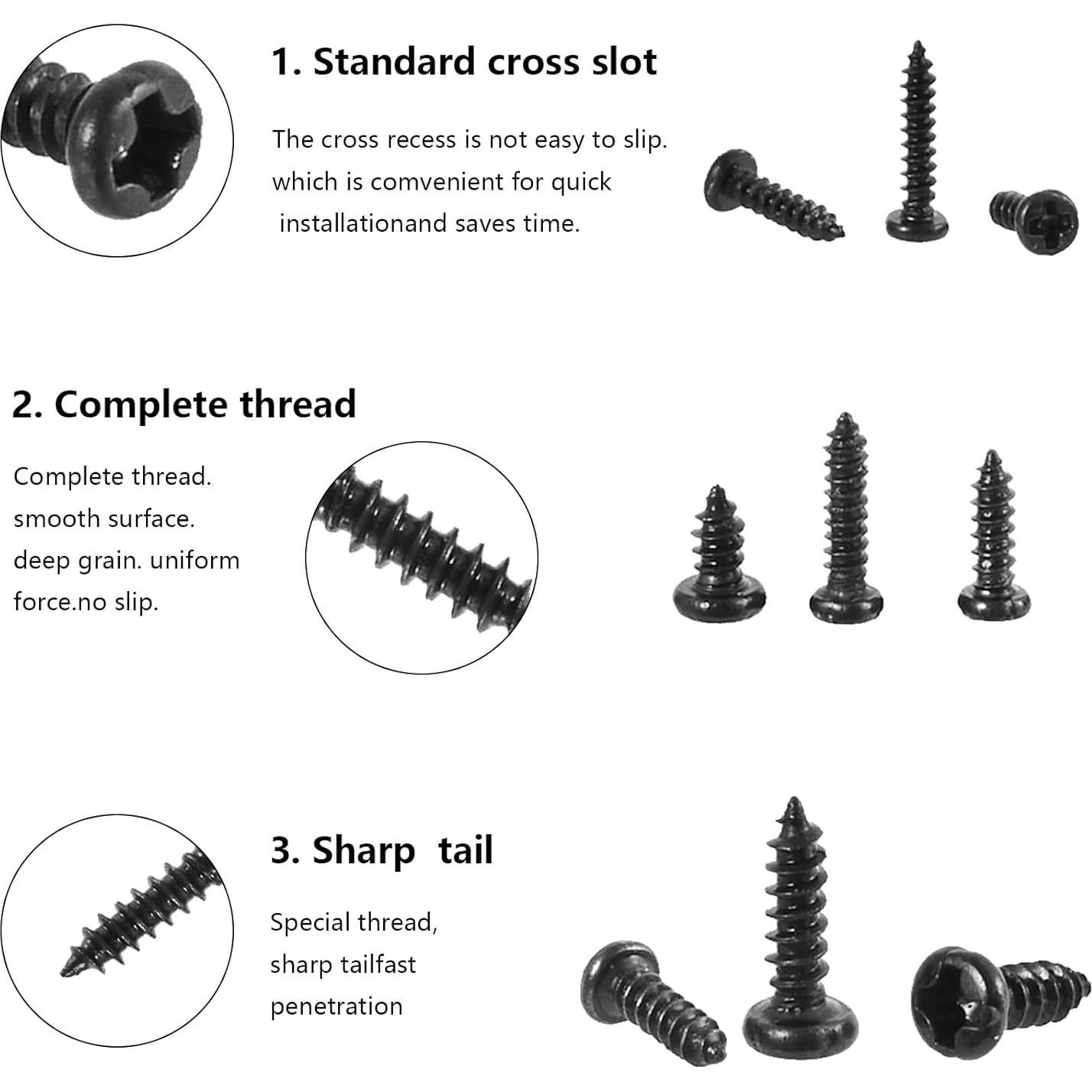 1. Standard cross slot

The cross recess is not easy to slip. which is comvenient for quick installationand saves time.

2. Complete thread

Complete thread. smooth surface. deep grain. uniform force.no slip.

3. Sharp tail

Special thread, sharp tailfast penetration