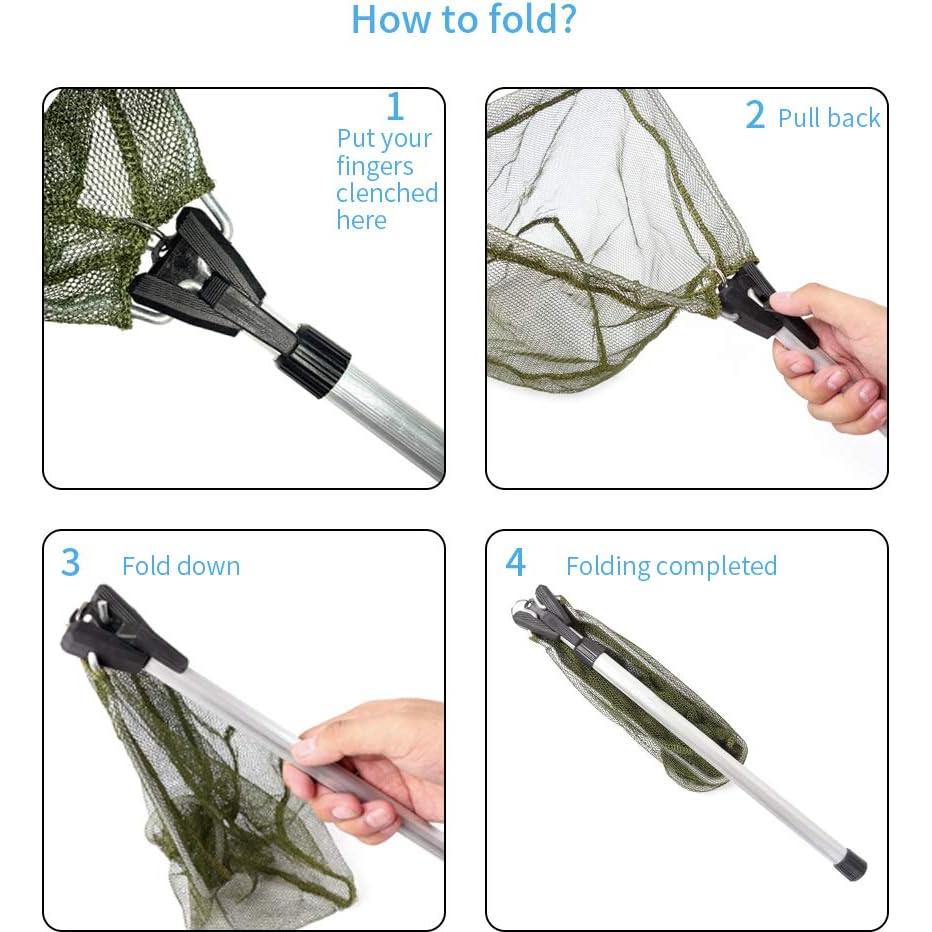 How to fold?

1
Put your fingers clenched here

2 Pull back

3 Fold down

4 Folding completed