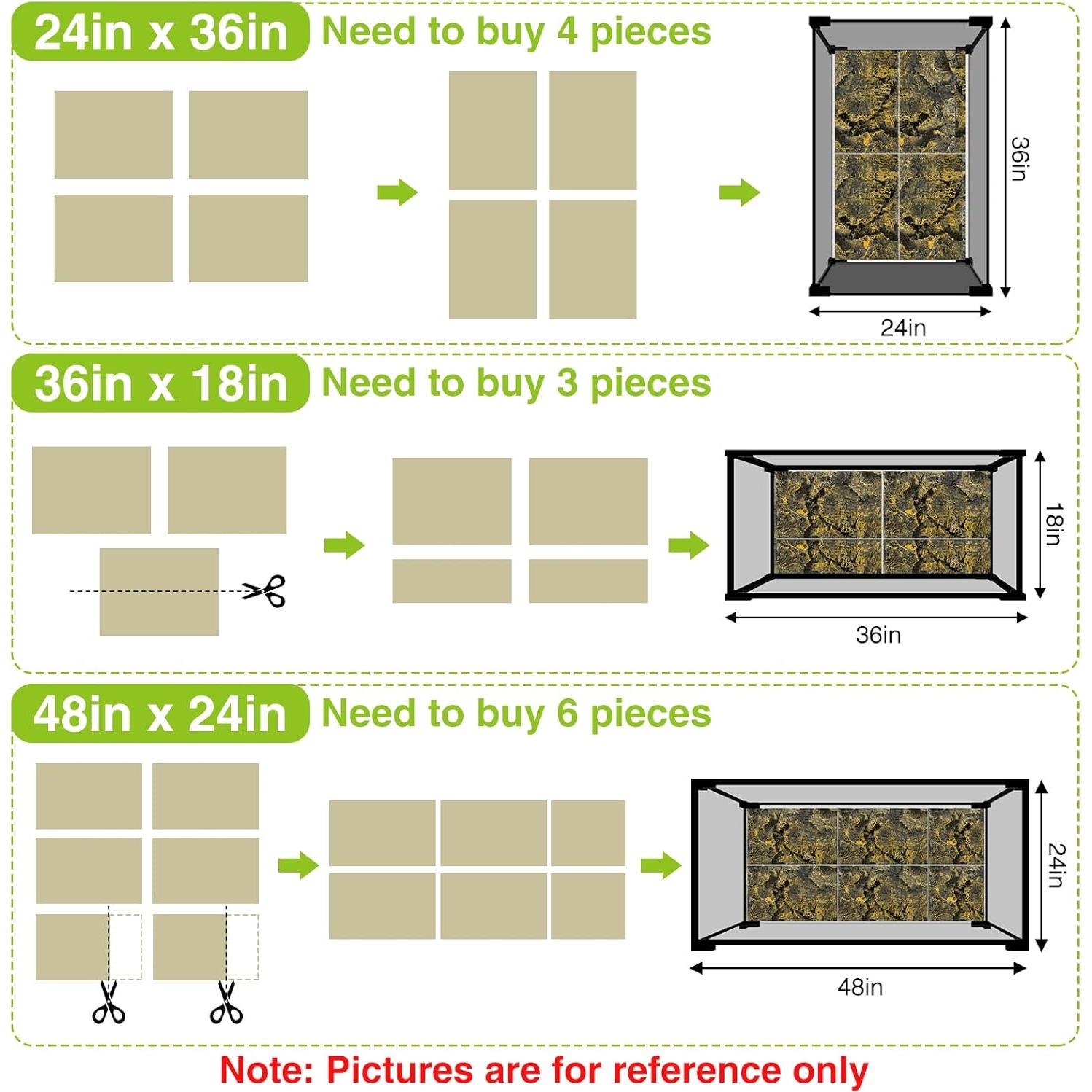 24in x 36in Need to buy 4 pieces

36in

24in

36in x 18in Need to buy 3 pieces

18in

36in

48in x 24in Need to buy 6 pieces

24in

48in

Note: Pictures are for reference only