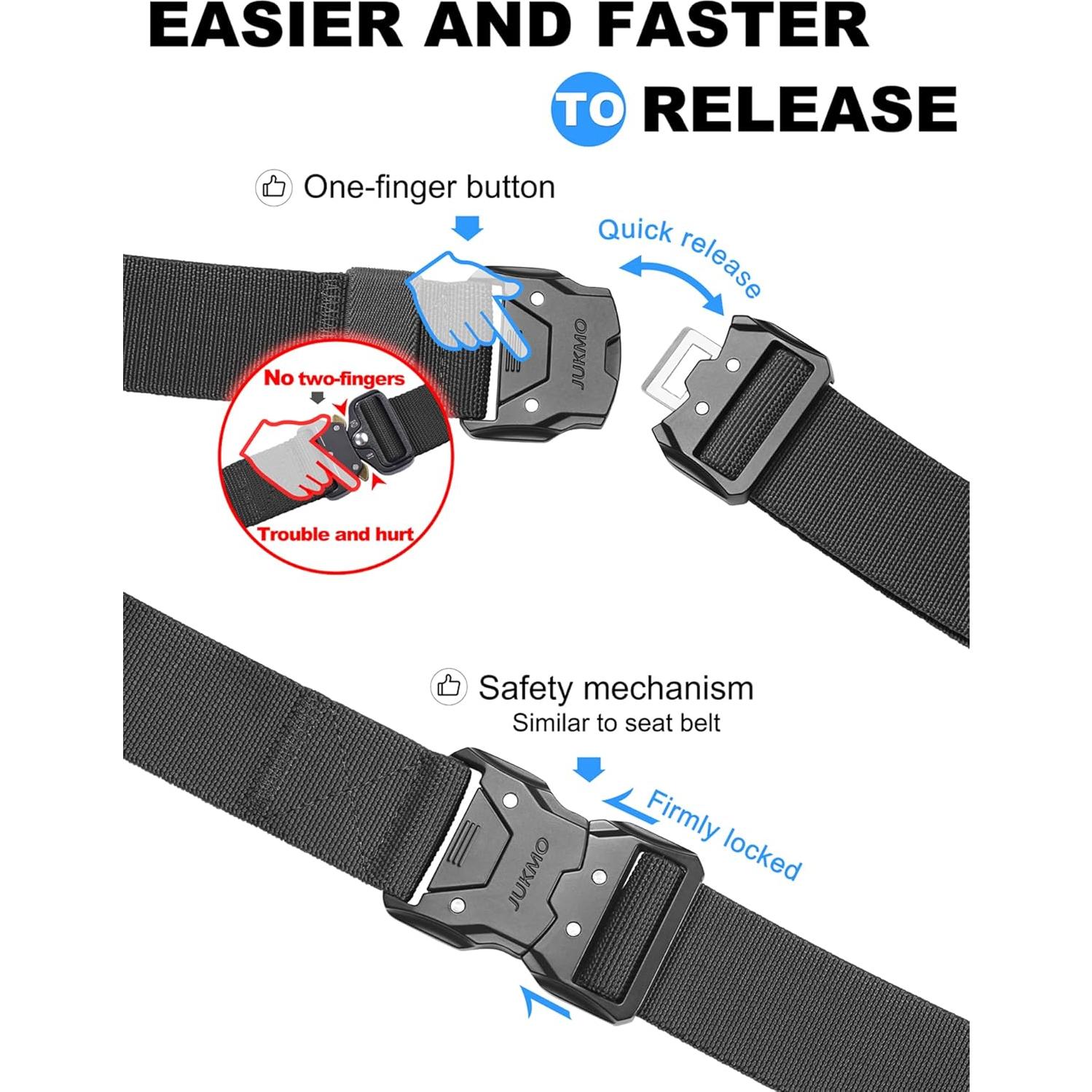 EASIER AND FASTER

TO RELEASE

One-finger button

Quick release

JUKMO

No two-fingers

Trouble and hurt

Safety mechanism
Similar to seat belt

Firmly locked

JUKMO