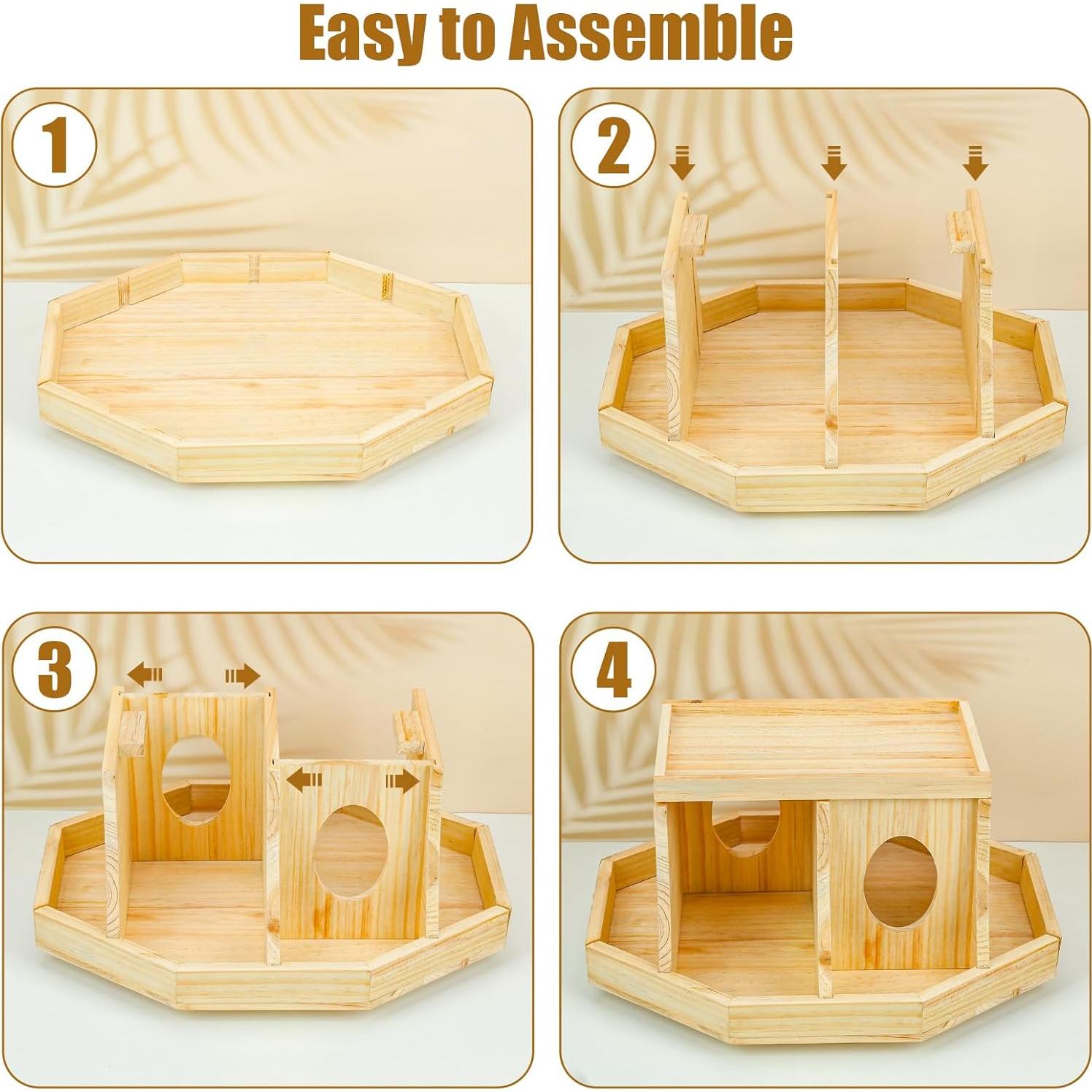 Easy to Assemble

1

2

3

4