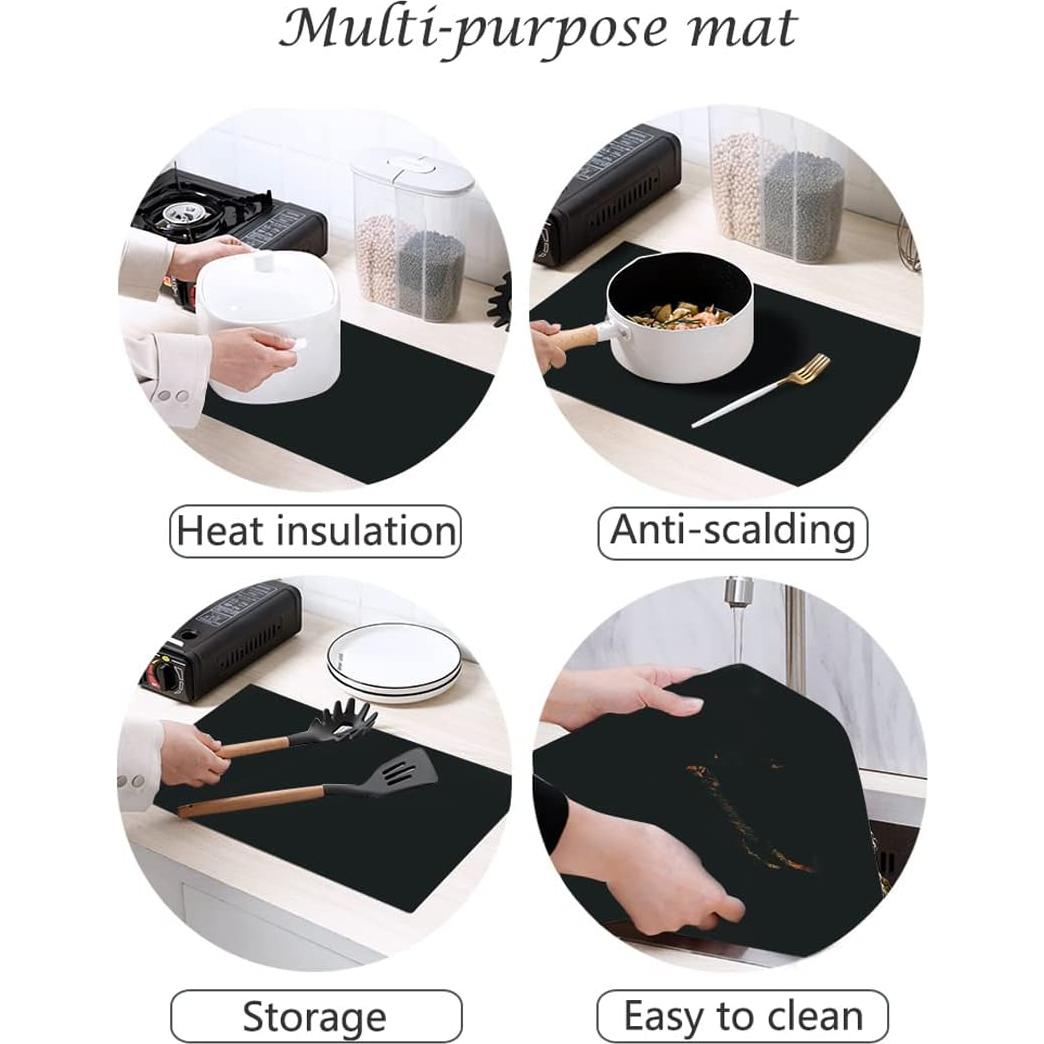 Multi-purpose mat

Heat insulation

Anti-scalding

Storage

Easy to clean