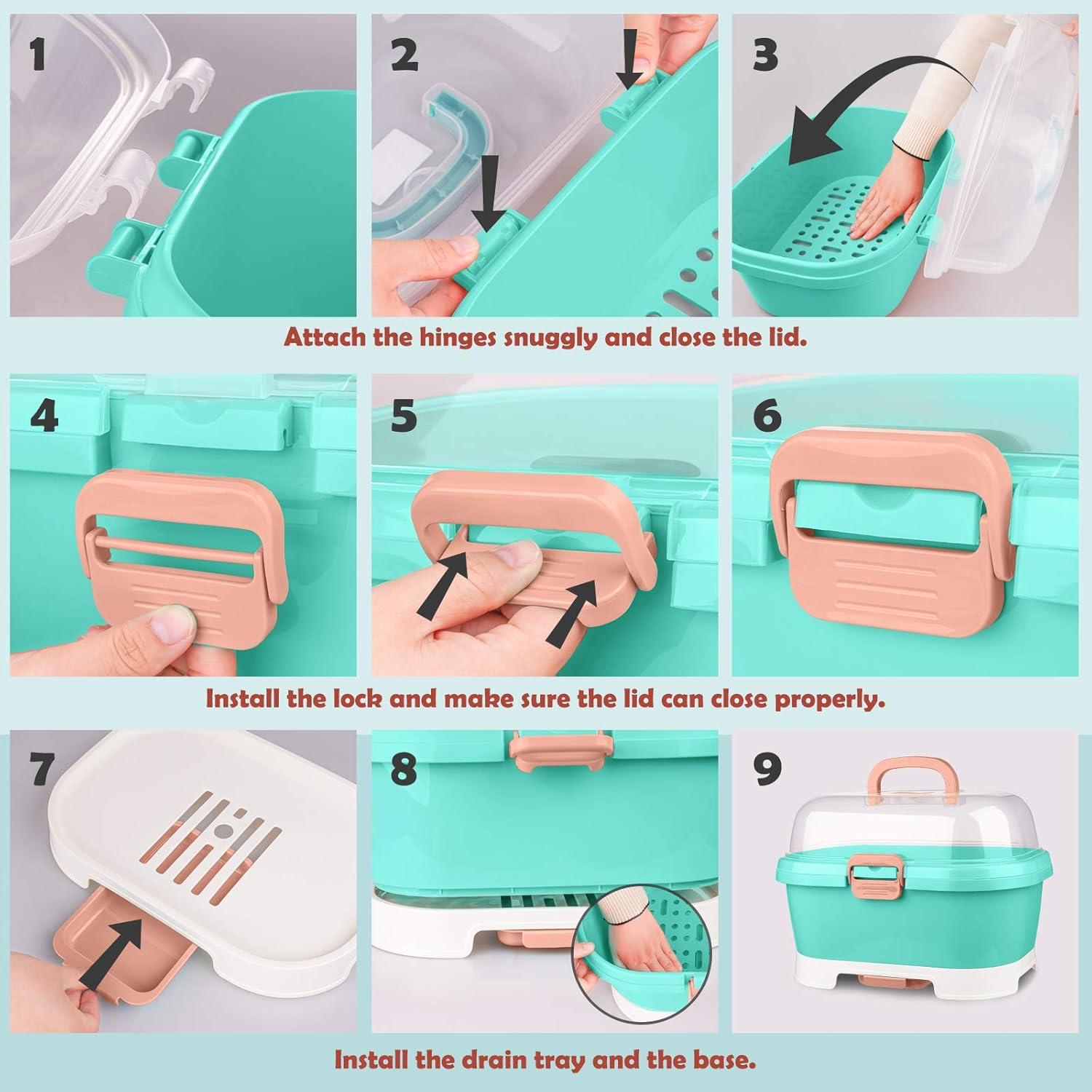 1

2

3

Attach the hinges snuggly and close the lid.

4

5

6

Install the lock and make sure the lid can close properly.

7

8

9

Install the drain tray and the base.