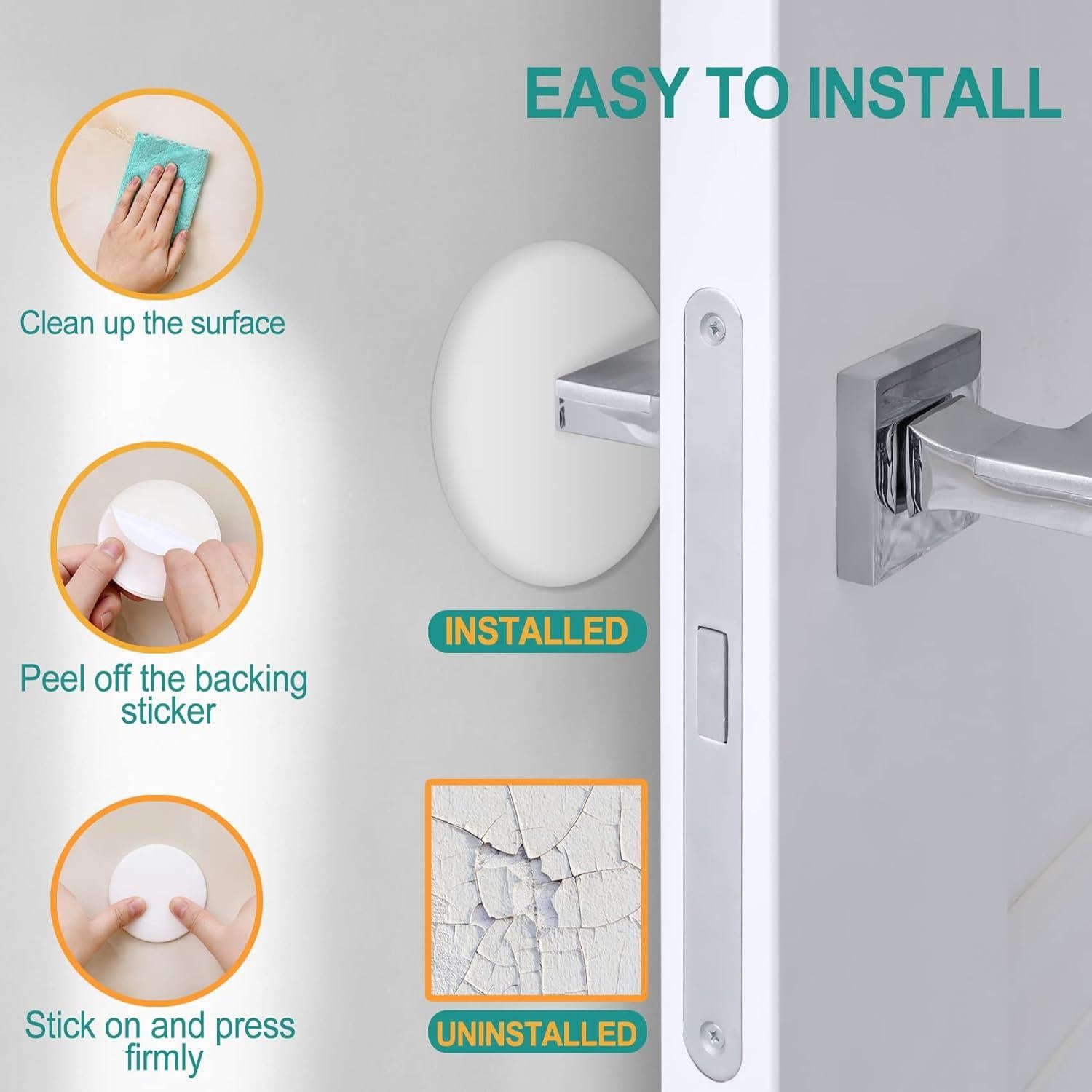 EASY TO INSTALL

Clean up the surface

Peel off the backing sticker

Stick on and press firmly

INSTALLED

UNINSTALLED