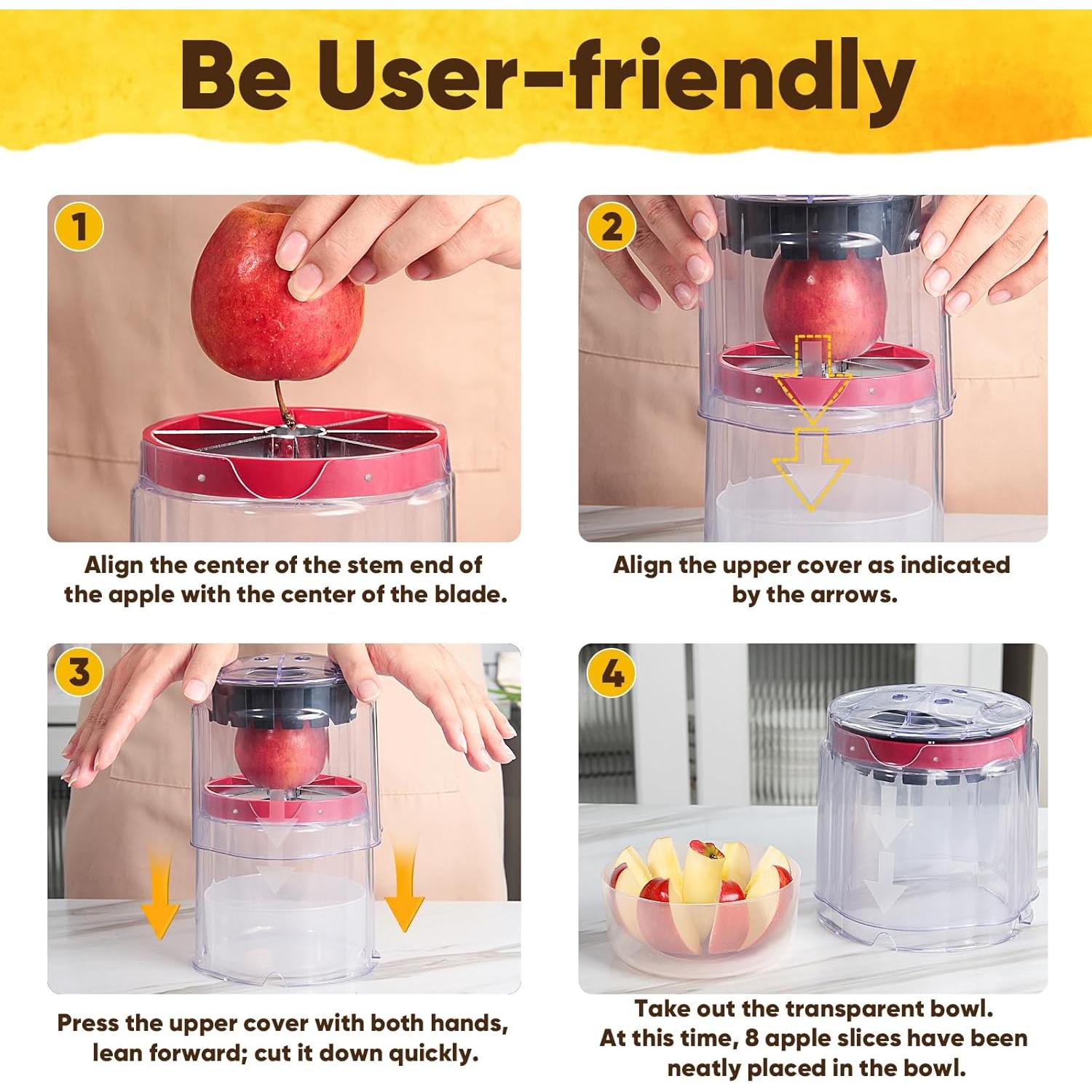 Be User-friendly

1

Align the center of the stem end of the apple with the center of the blade.

2

Align the upper cover as indicated by the arrows.

3

Press the upper cover with both hands, lean forward; cut it down quickly.

4

Take out the transparent bowl. At this time, 8 apple slices have been neatly placed in the bowl.