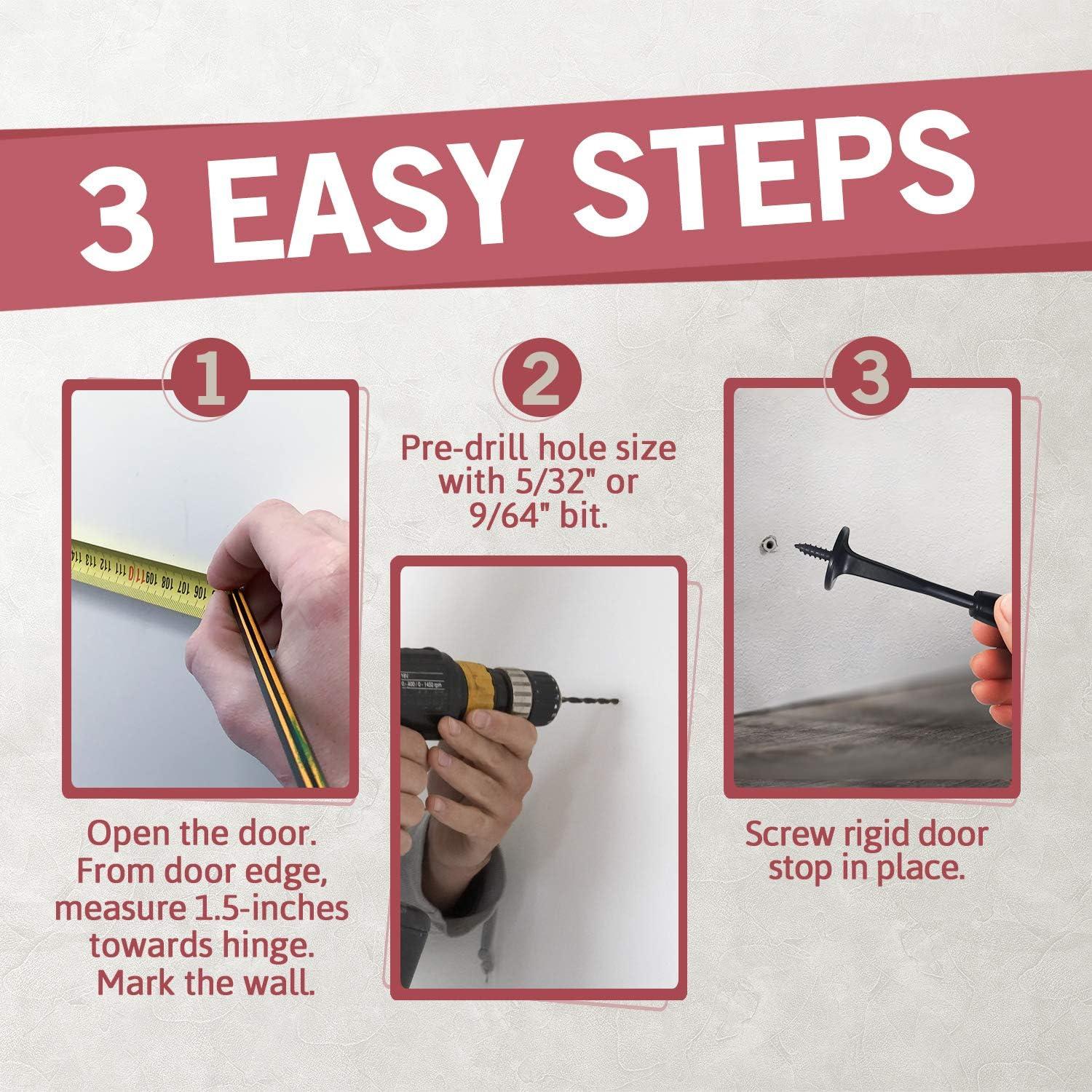 3 EASY STEPS

1

106 107 108 109 110 111 112 113 114

Open the door. From door edge, measure 1.5-inches towards hinge. Mark the wall.

2

Pre-drill hole size with 5/32" or 9/64" bit.

3

Screw rigid door stop in place.