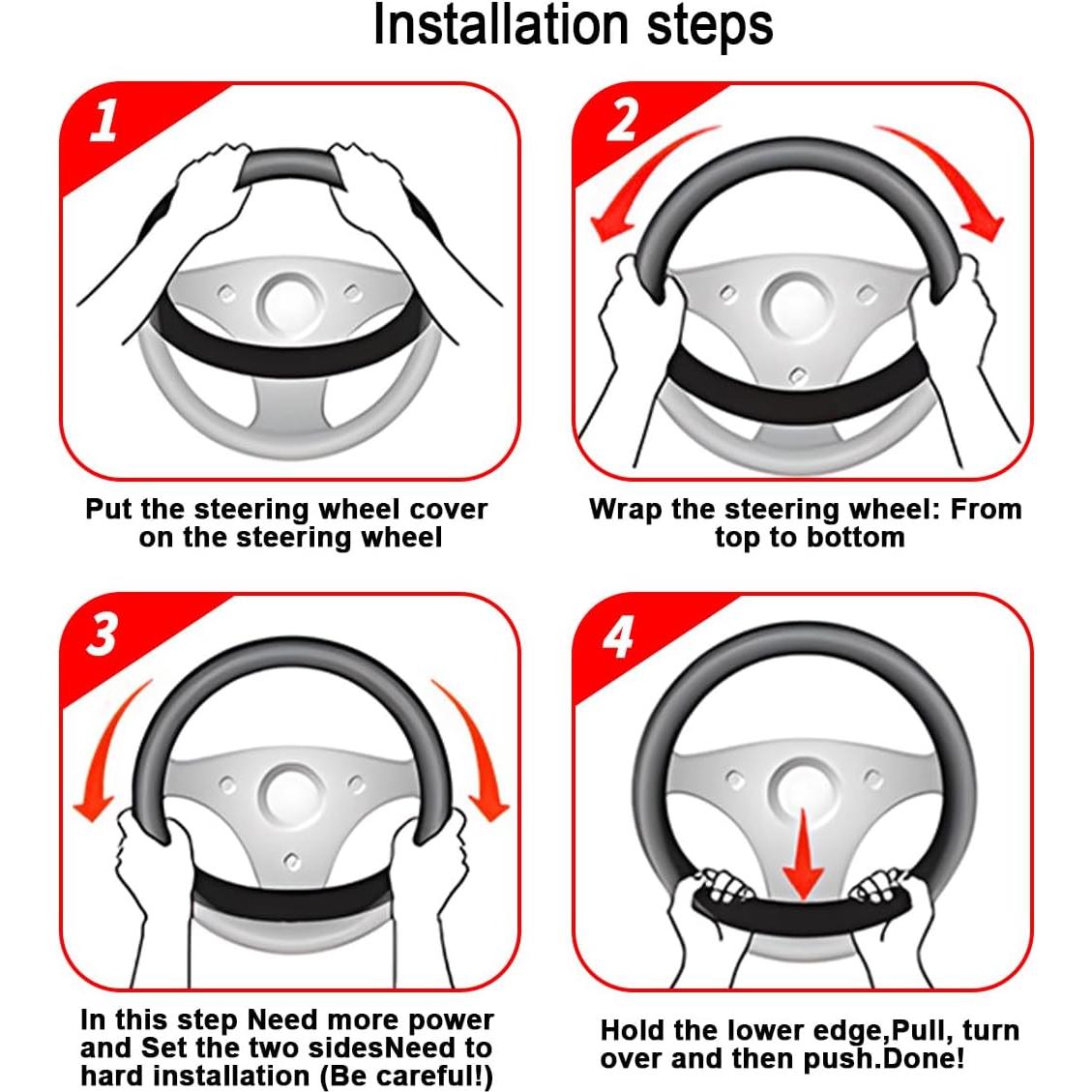 Installation steps

1

Put the steering wheel cover on the steering wheel

2

Wrap the steering wheel: From top to bottom

3

In this step Need more power and Set the two sidesNeed to hard installation (Be careful!)

4

Hold the lower edge,Pull, turn over and then push.Done!