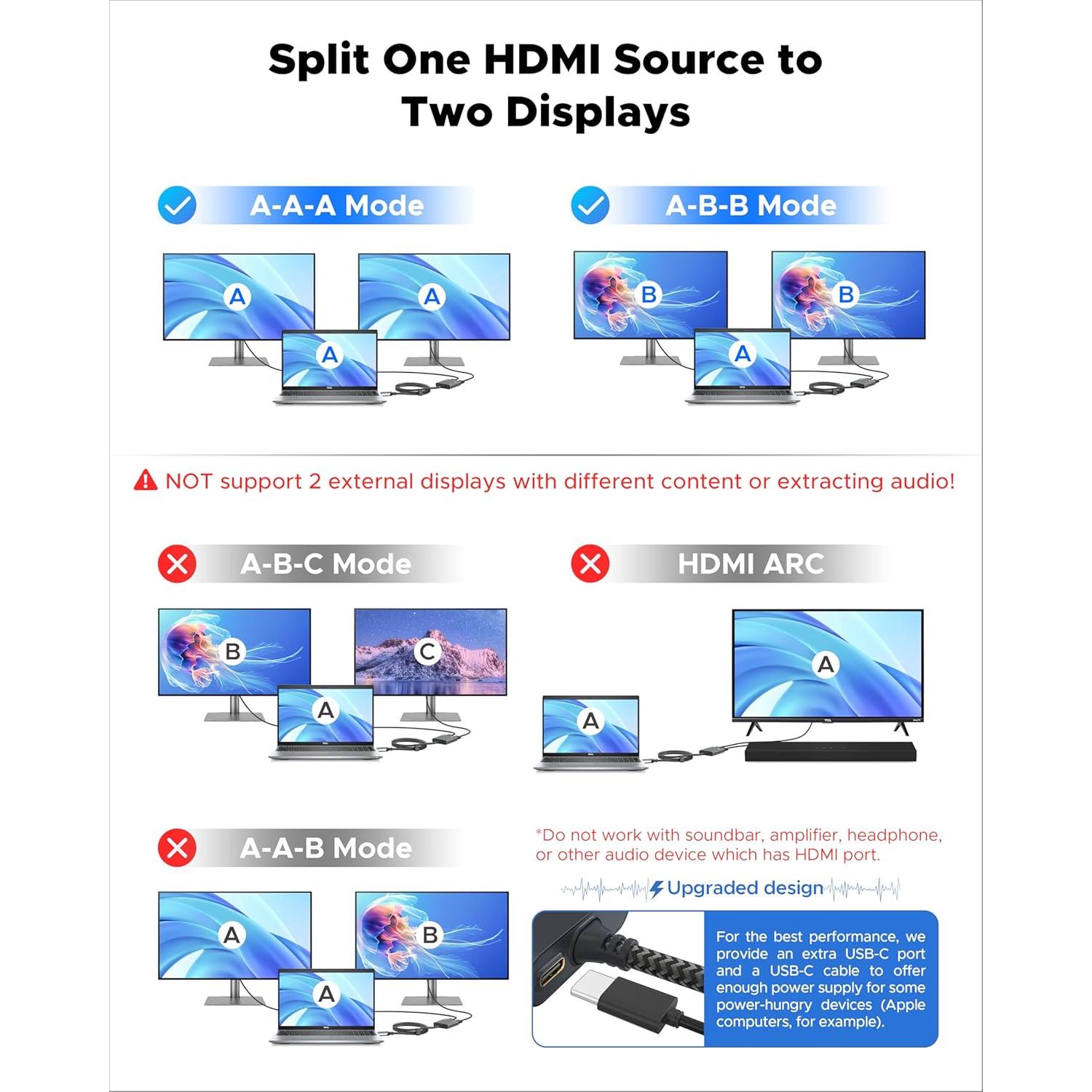 Split One HDMI Source to Two Displays

A-A-A Mode

A A A

A-B-B Mode

B B A

NOT support 2 external displays with different content or extracting audio!

A-B-C Mode

B C A

HDMI ARC

A A

A-A-B Mode

A B A

*Do not work with soundbar, amplifier, headphone, or other audio device which has HDMI port.

Upgraded design

For the best performance, we provide an extra USB-C port and a USB-C cable to offer enough power supply for some power-hungry devices (Apple computers, for example).