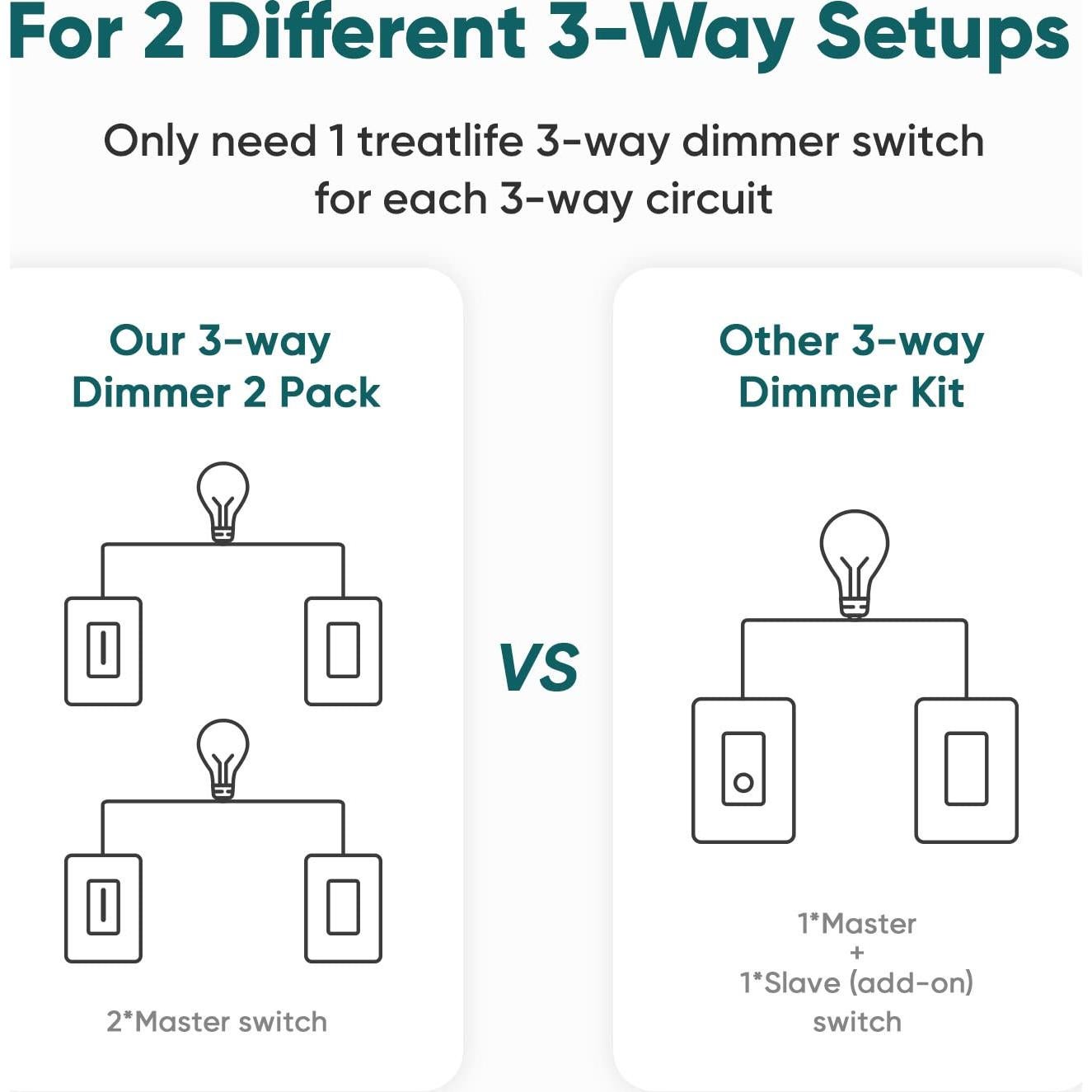 For 2 Different 3-Way Setups

Only need 1 treatlife 3-way dimmer switch for each 3-way circuit

Our 3-way Dimmer 2 Pack

2*Master switch

VS

Other 3-way Dimmer Kit

1*Master
+
1*Slave (add-on) switch