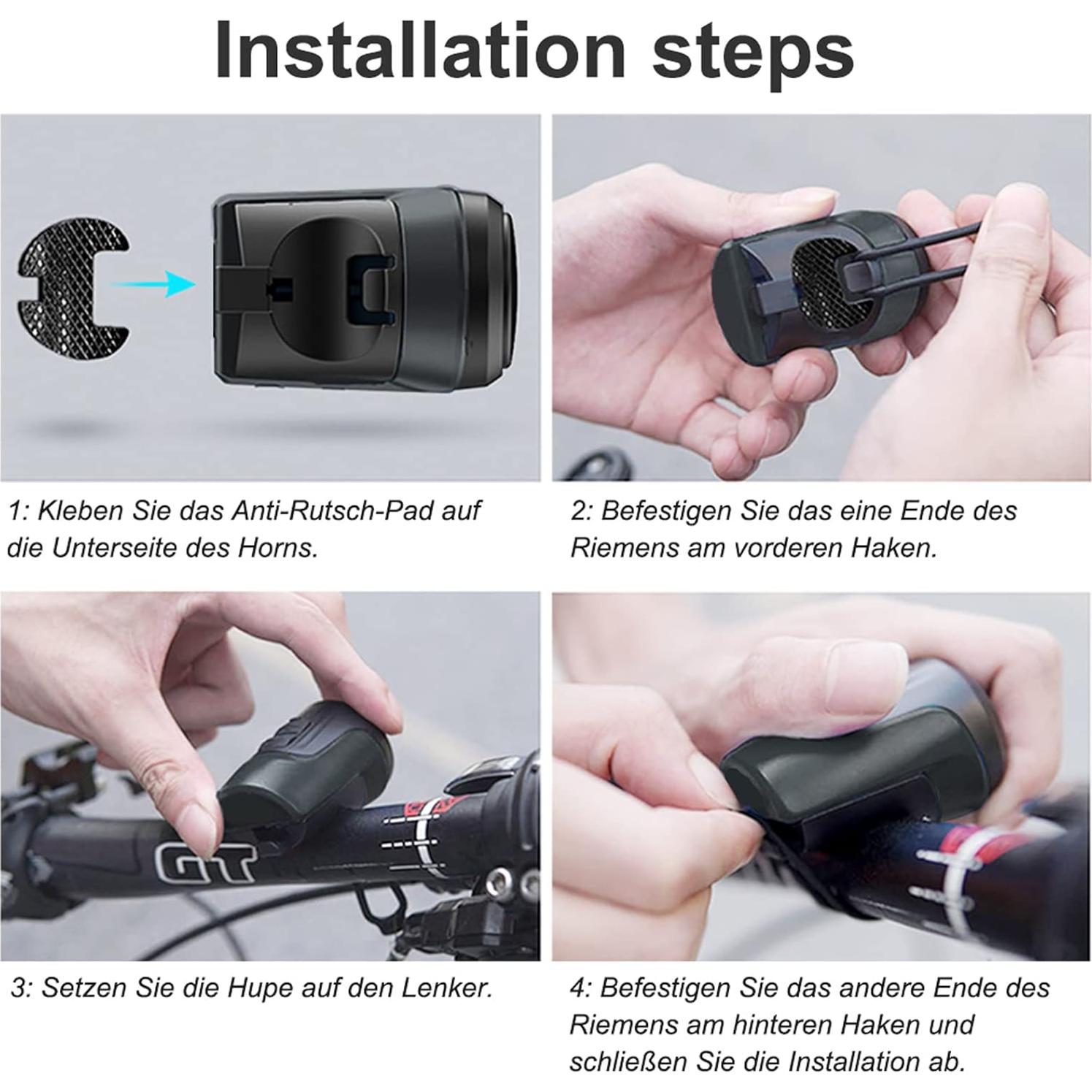 Installation steps

1: Kleben Sie das Anti-Rutsch-Pad auf die Unterseite des Horns.

2: Befestigen Sie das eine Ende des Riemens am vorderen Haken.

GT

3: Setzen Sie die Hupe auf den Lenker.

4: Befestigen Sie das andere Ende des Riemens am hinteren Haken und schließen Sie die Installation ab.