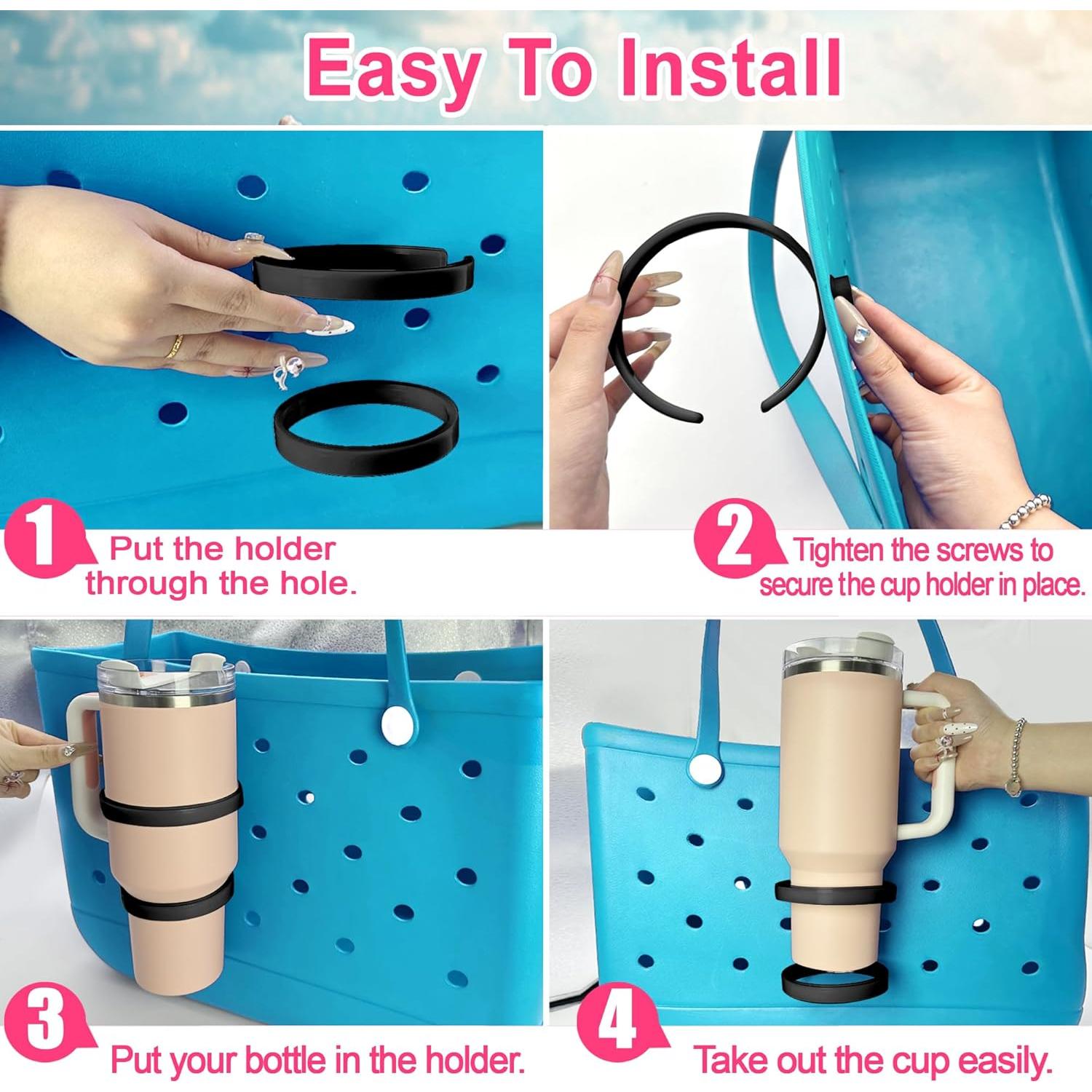 Easy To Install

1 Put the holder through the hole.

2 Tighten the screws to secure the cup holder in place.

3 Put your bottle in the holder.

4 Take out the cup easily.