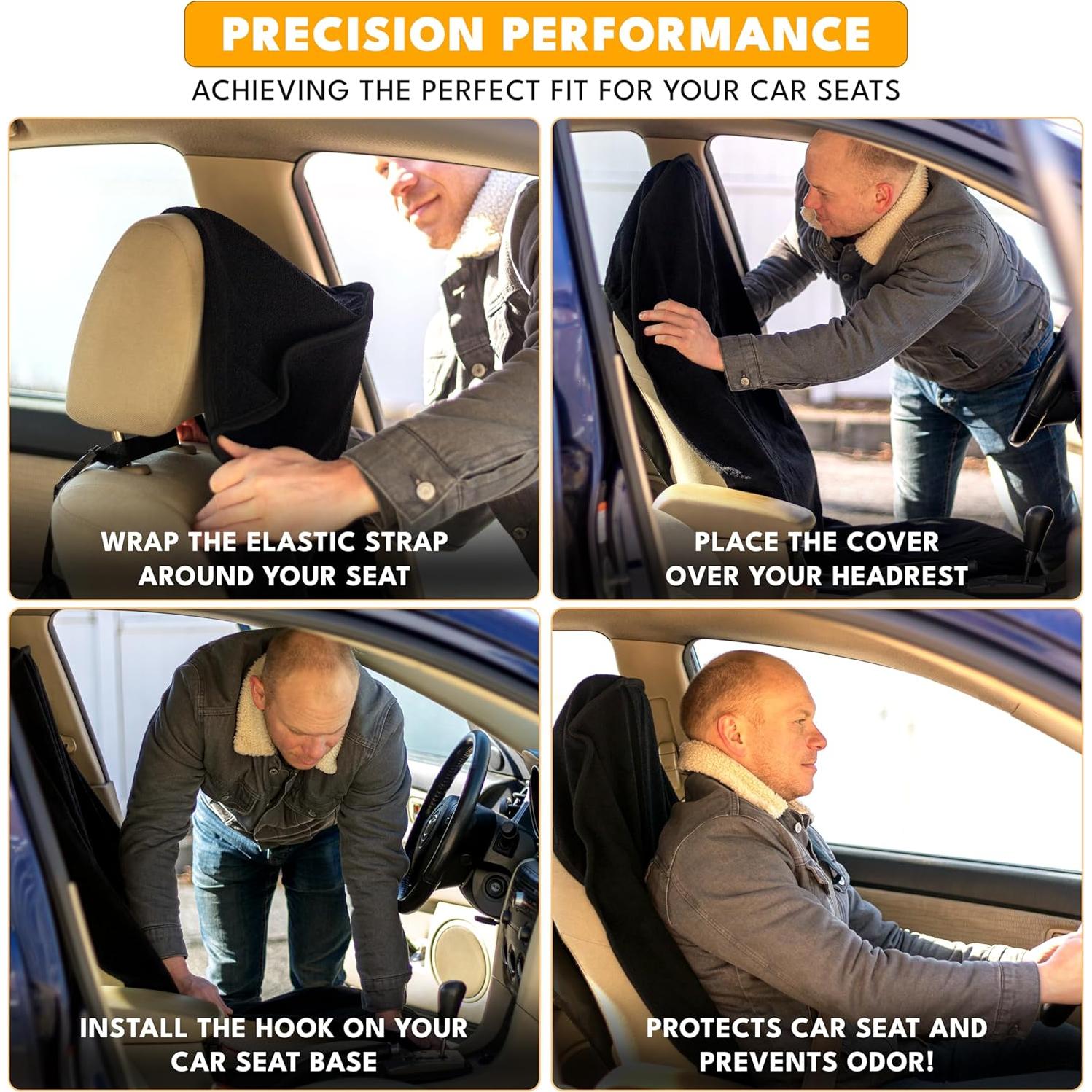 PRECISION PERFORMANCE

ACHIEVING THE PERFECT FIT FOR YOUR CAR SEATS

WRAP THE ELASTIC STRAP AROUND YOUR SEAT

PLACE THE COVER OVER YOUR HEADREST

INSTALL THE HOOK ON YOUR CAR SEAT BASE

PROTECTS CAR SEAT AND PREVENTS ODOR!