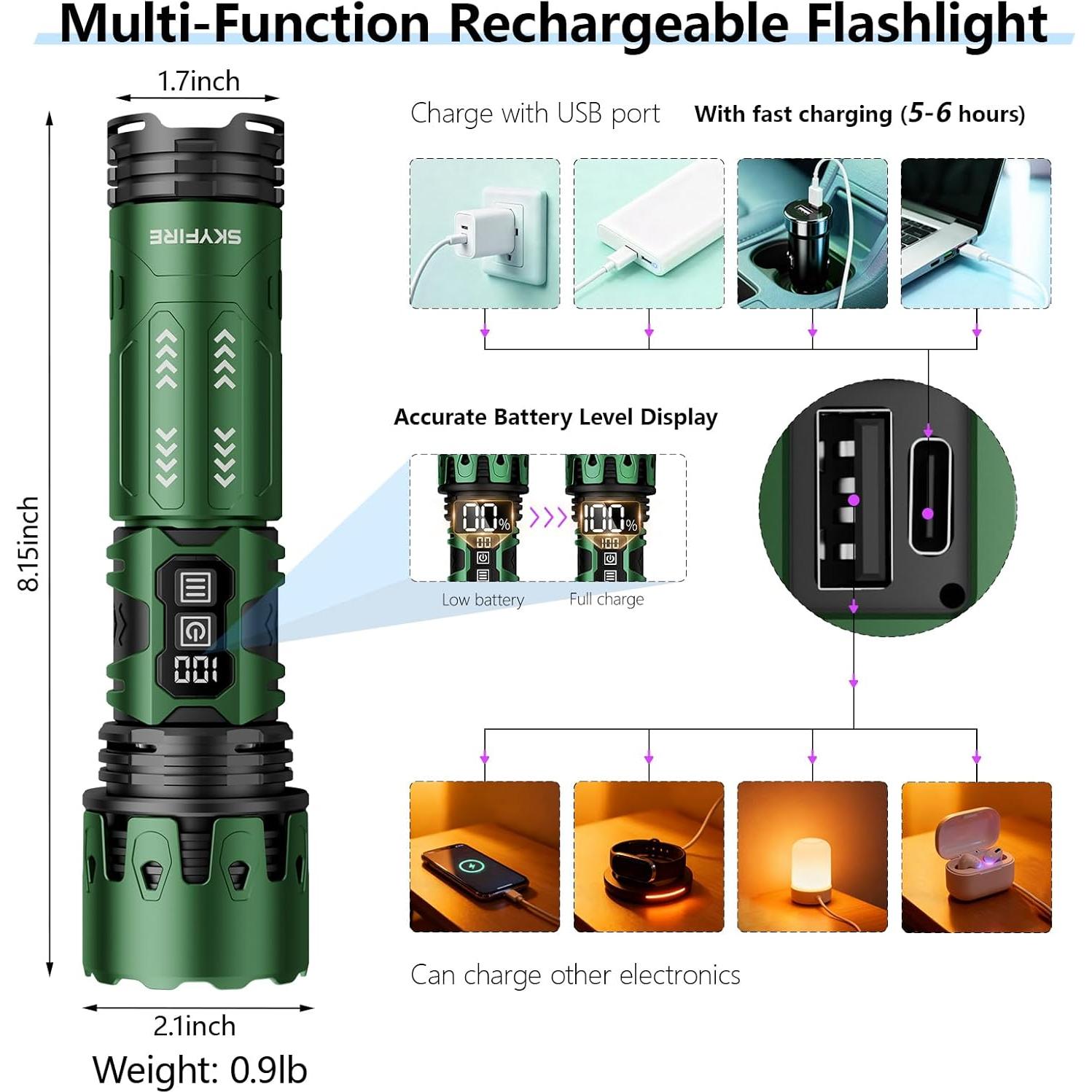 Multi-Function Rechargeable Flashlight

1.7inch

8.15inch

SKYFIRE

100

2.1inch

Weight: 0.9lb

Charge with USB port

With fast charging (5-6 hours)

Accurate Battery Level Display

00%

100%

Low battery

Full charge

Can charge other electronics