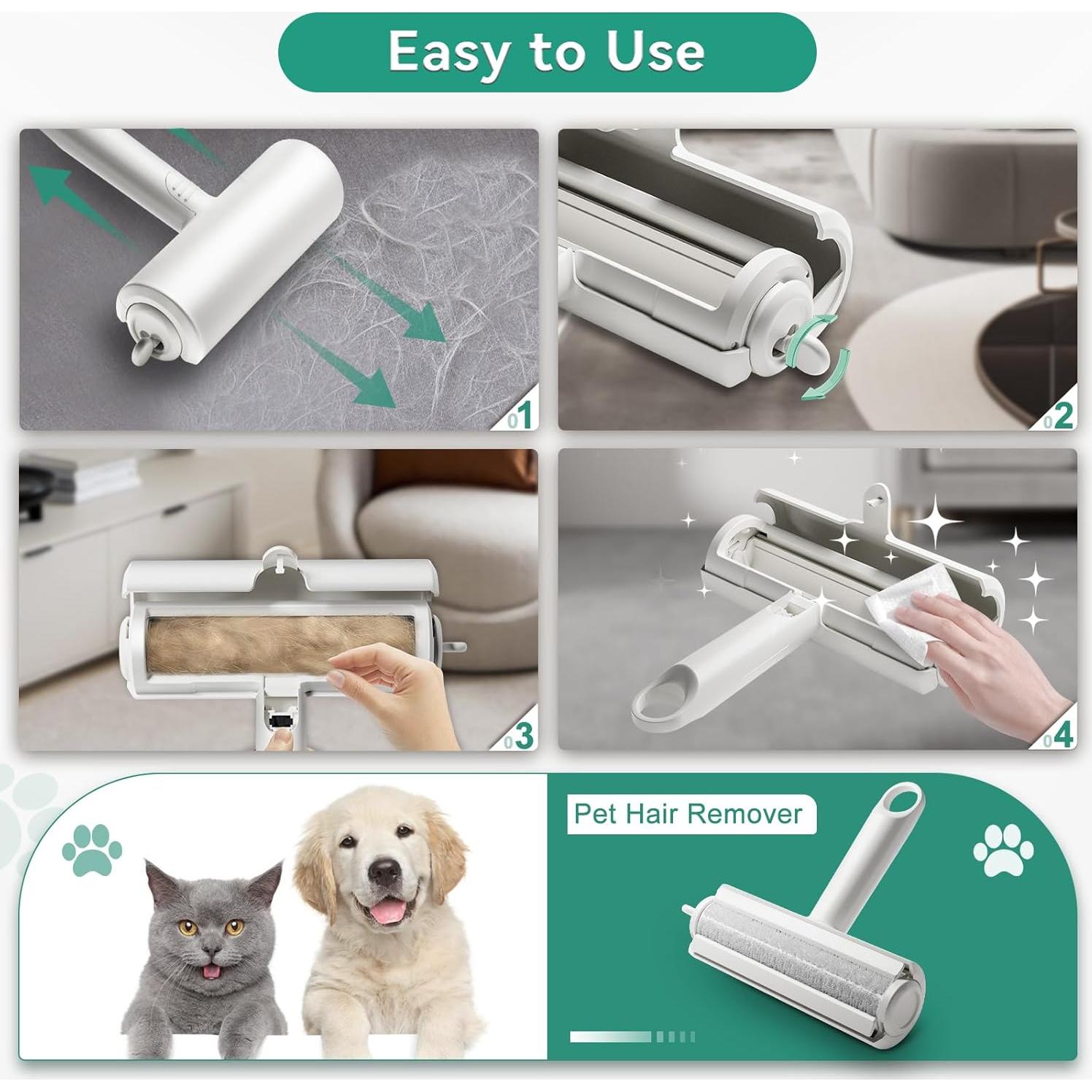 Easy to Use

01

02

03

04

Pet Hair Remover