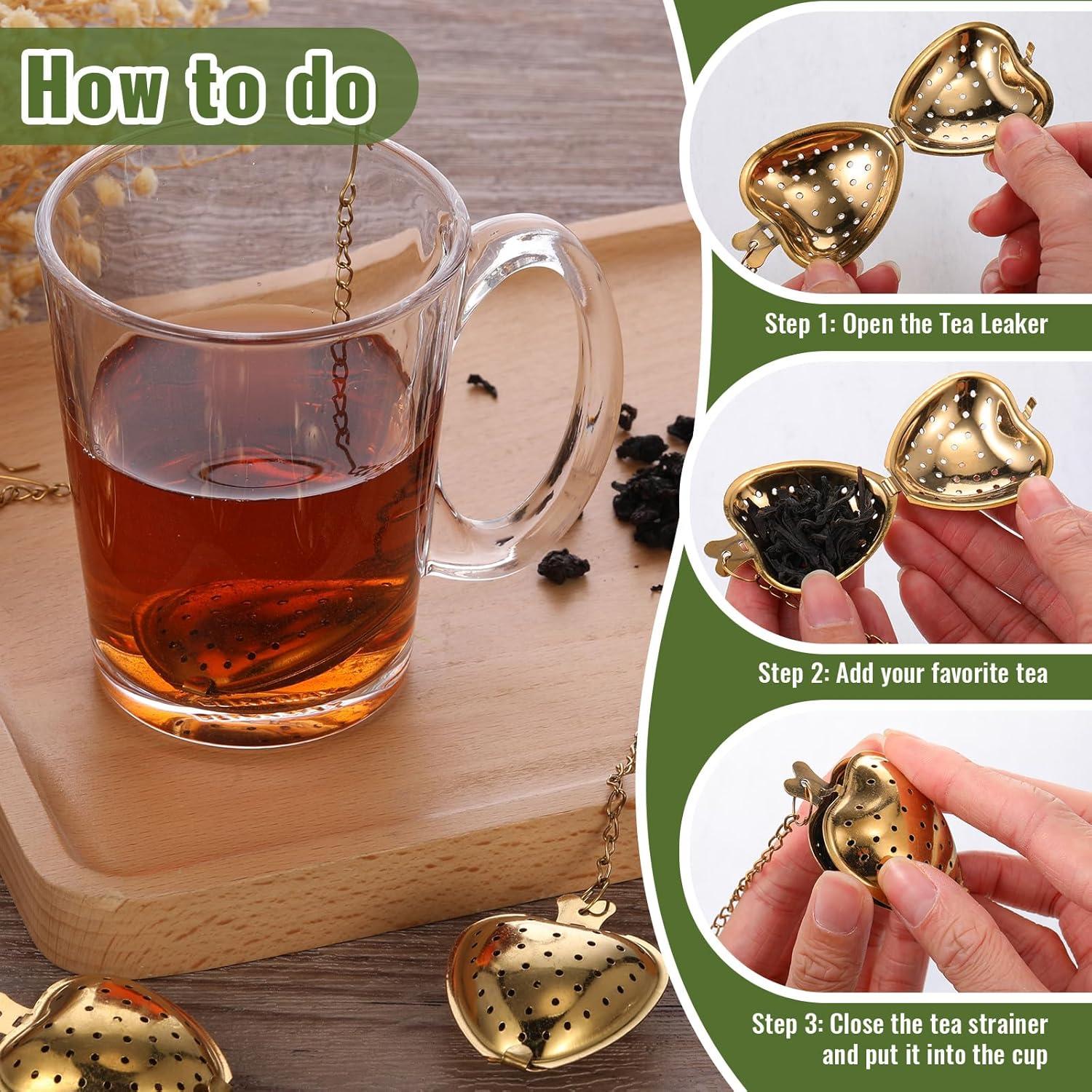 How to do

Step 1: Open the Tea Leaker

Step 2: Add your favorite tea

Step 3: Close the tea strainer and put it into the cup