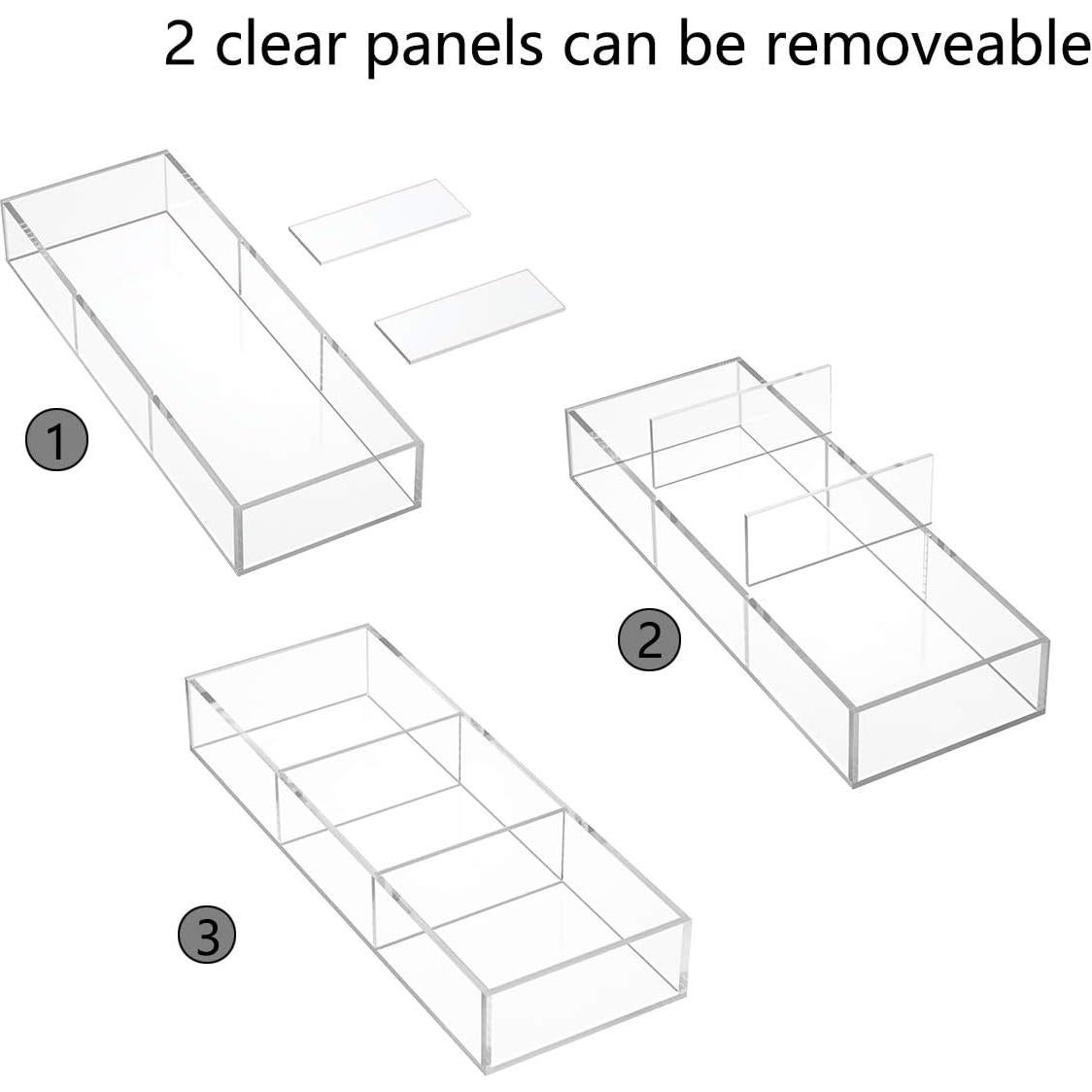 2 clear panels can be removeable

1

2

3