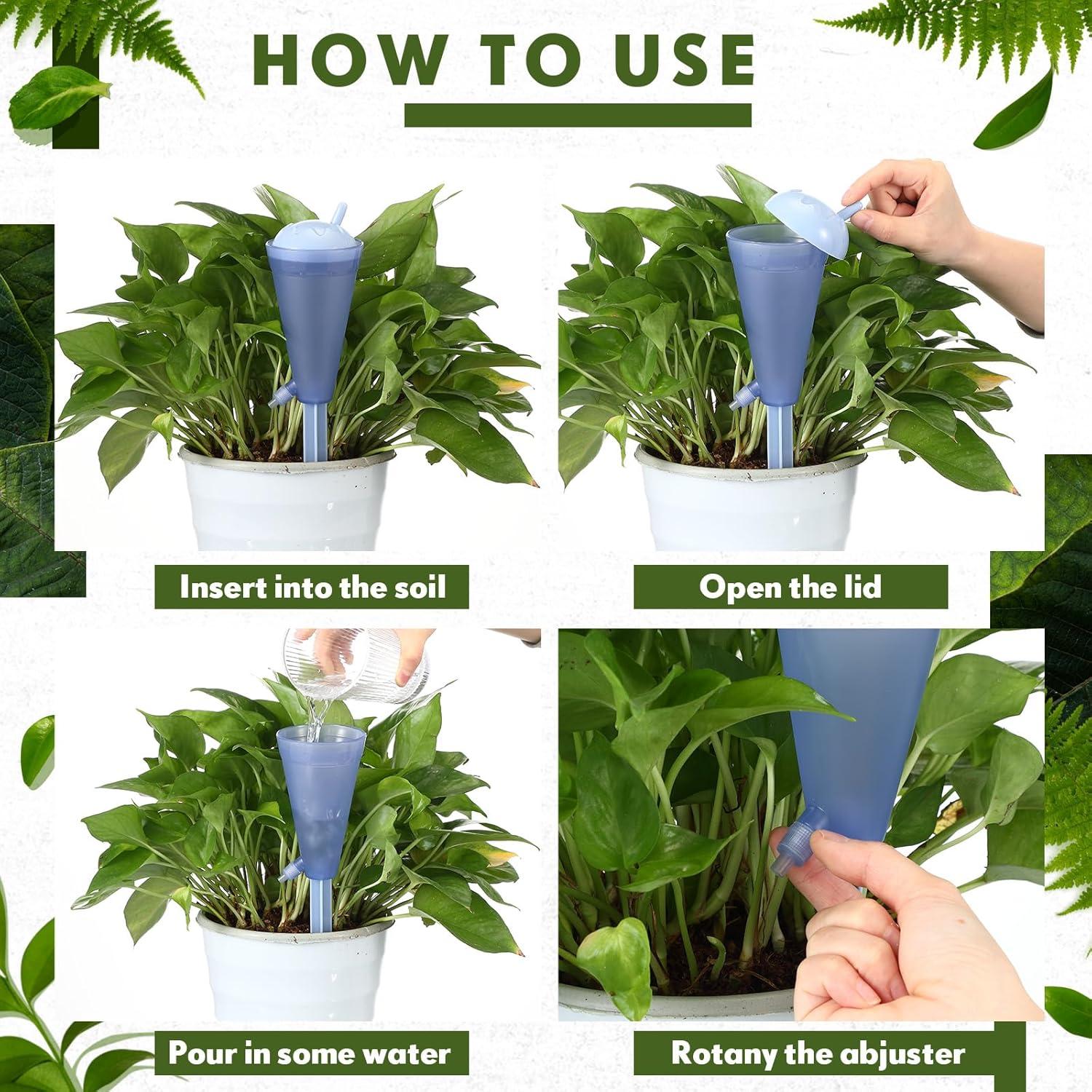 HOW TO USE

Insert into the soil

Open the lid

Pour in some water

Rotany the abjuster