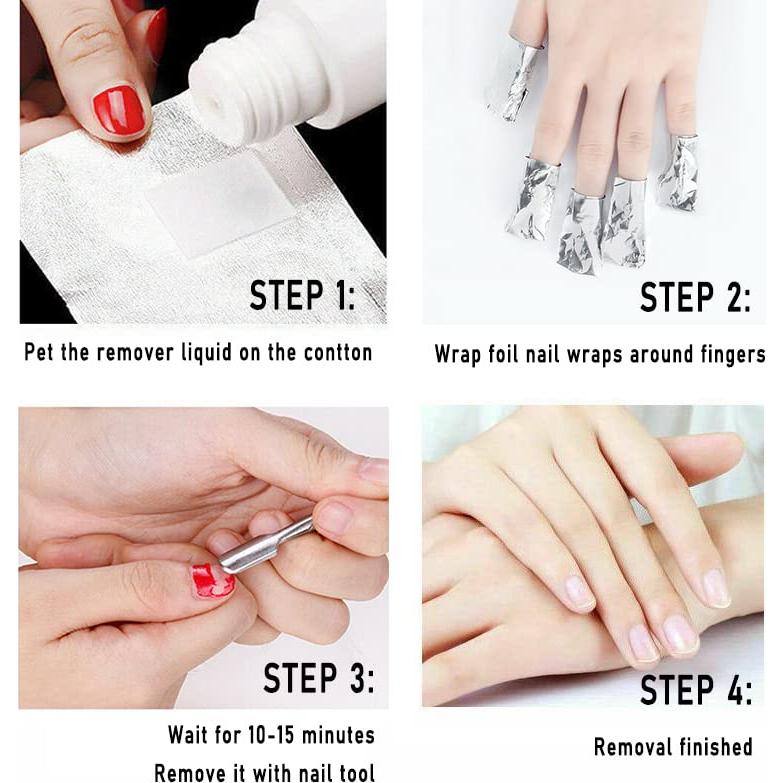 STEP 1:

Pet the remover liquid on the contton

STEP 2:

Wrap foil nail wraps around fingers

STEP 3:

Wait for 10-15 minutes
Remove it with nail tool

STEP 4:

Removal finished