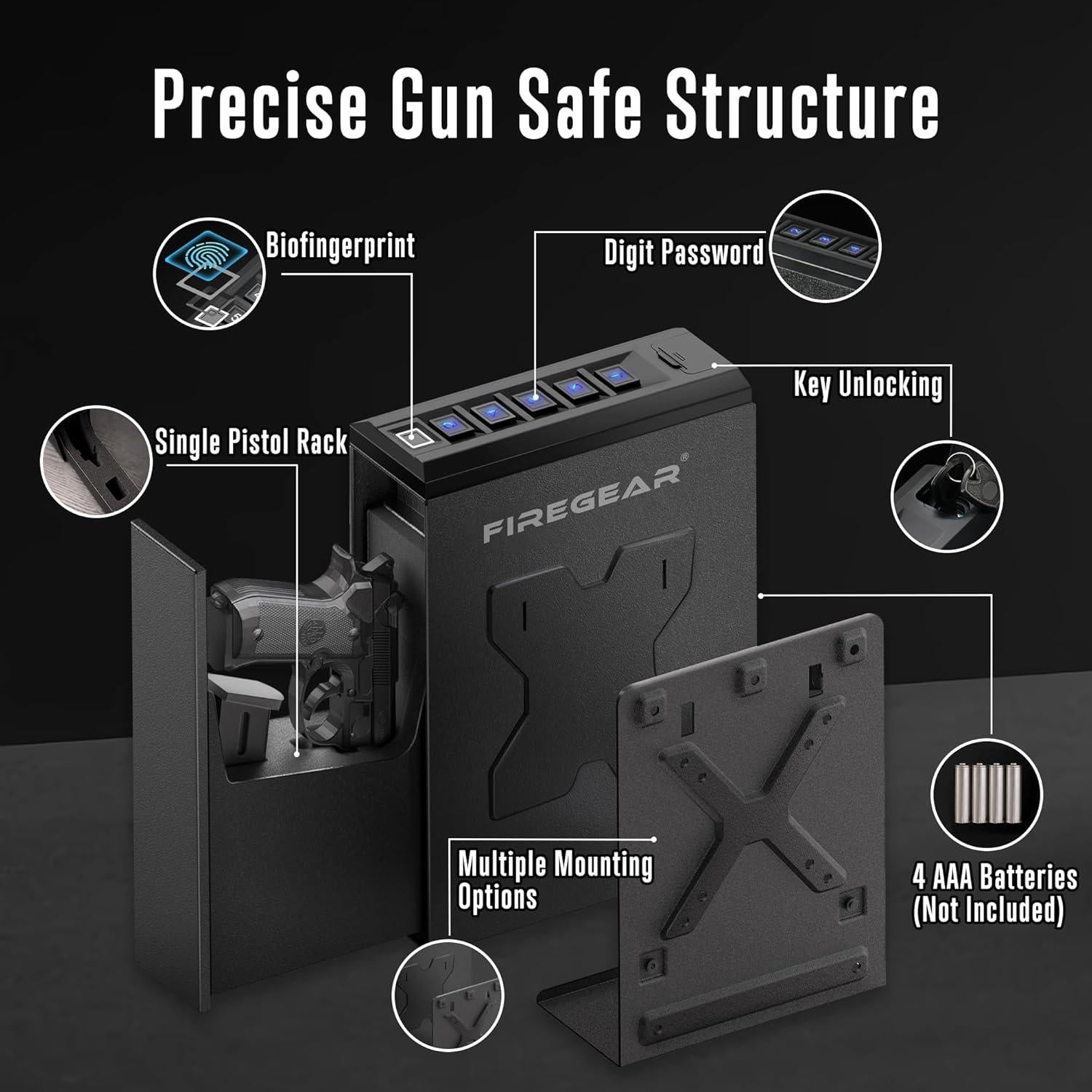 Precise Gun Safe Structure

Biofingerprint

Digit Password

Key Unlocking

Single Pistol Rack

FIREGEAR®

Multiple Mounting Options

4 AAA Batteries (Not Included)