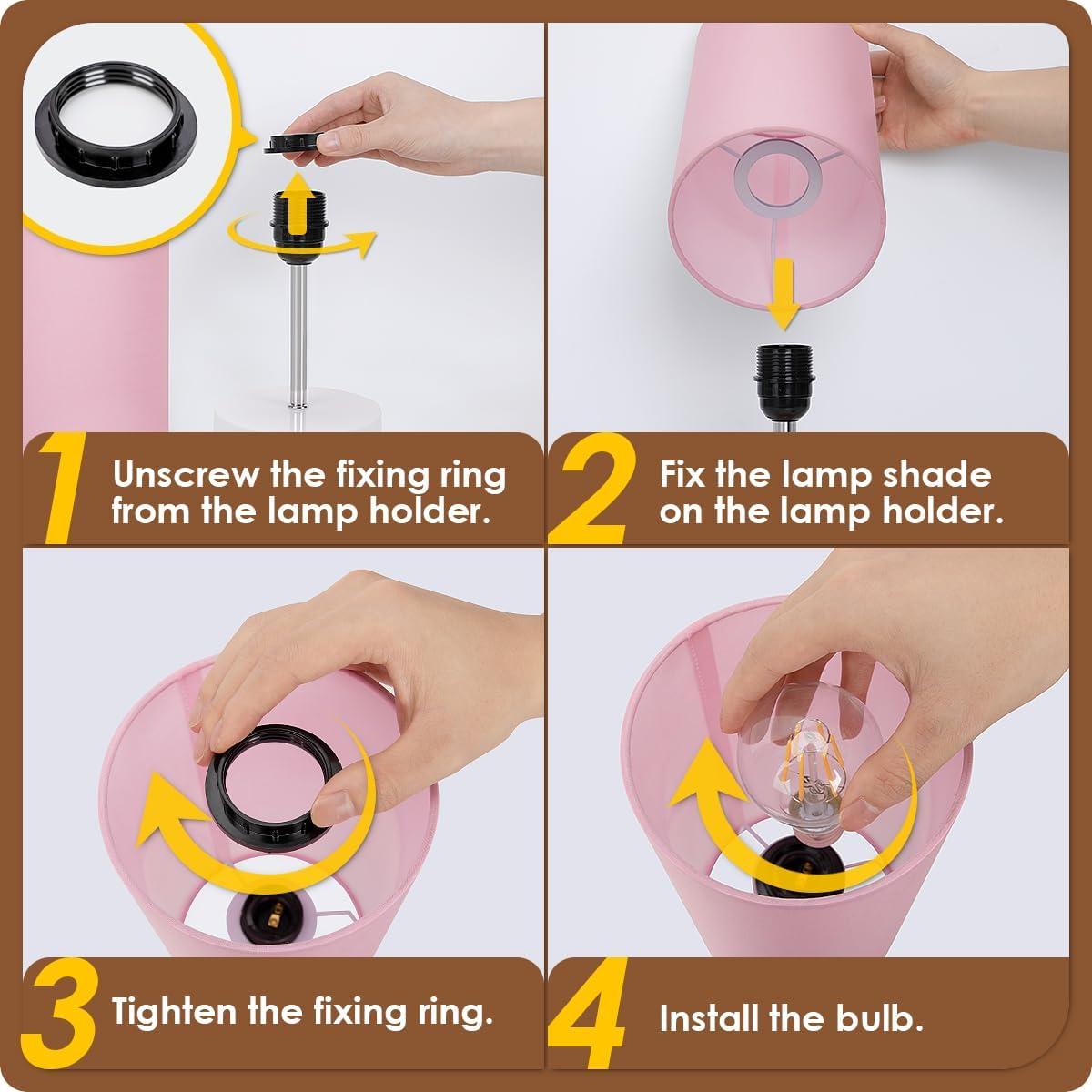 1 Unscrew the fixing ring from the lamp holder.

2 Fix the lamp shade on the lamp holder.

3 Tighten the fixing ring.

4 Install the bulb.