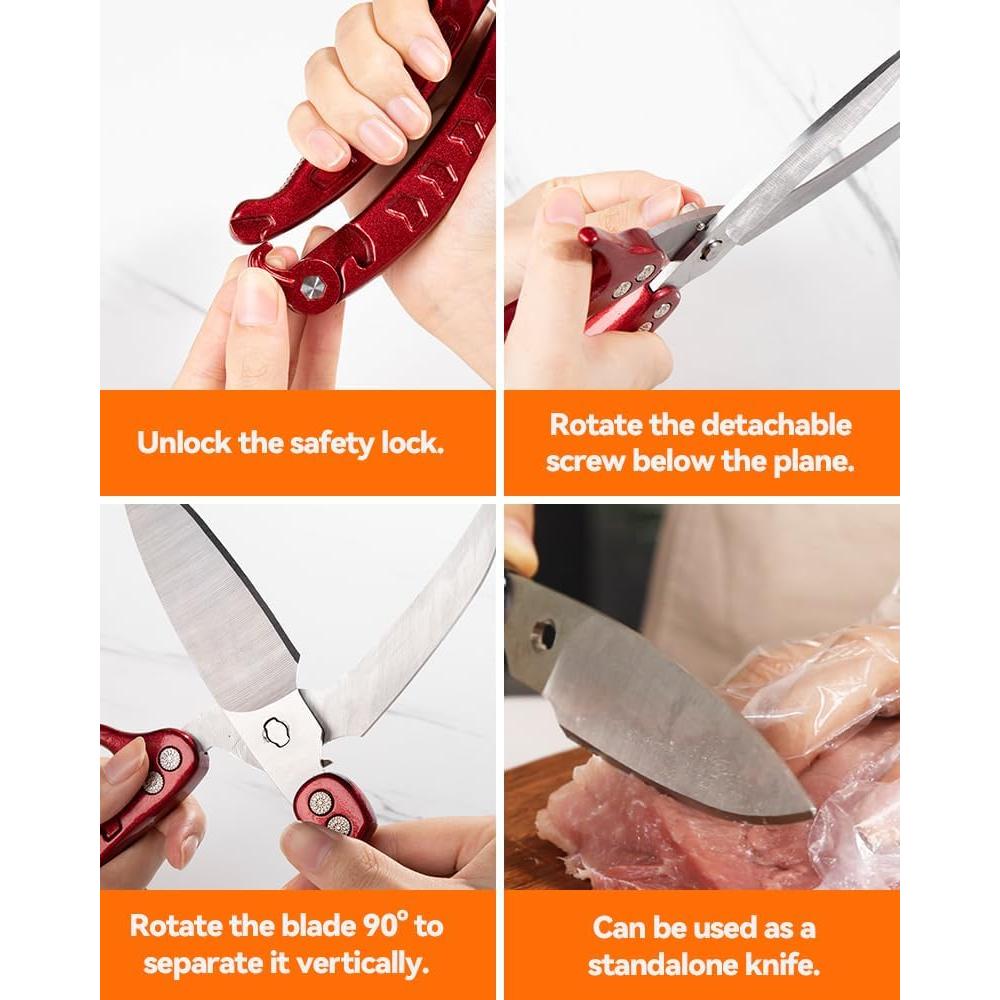 Unlock the safety lock.

Rotate the detachable screw below the plane.

Rotate the blade 90° to separate it vertically.

Can be used as a standalone knife.