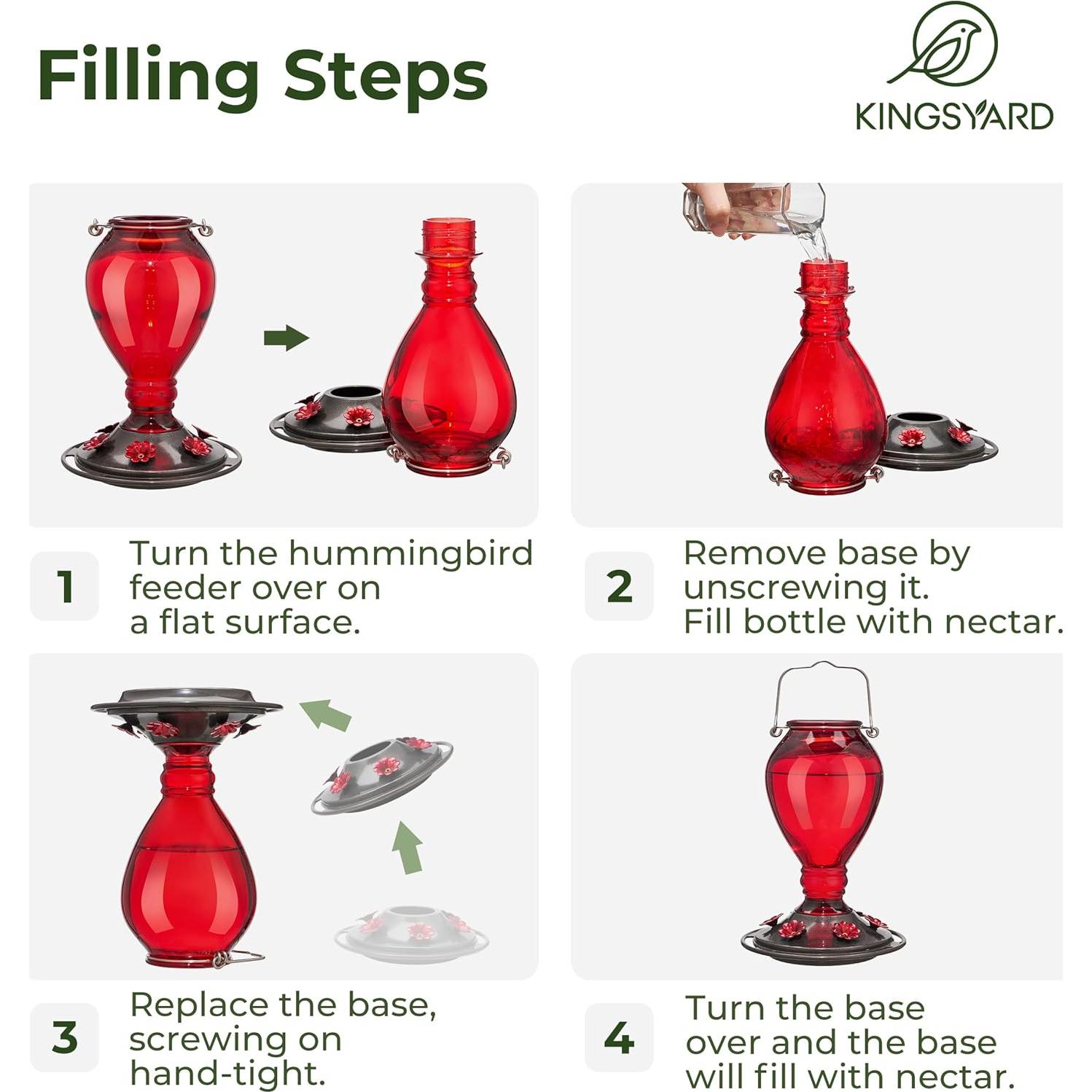 Filling Steps

KINGSYARD

1 Turn the hummingbird feeder over on a flat surface.

2 Remove base by unscrewing it. Fill bottle with nectar.

3 Replace the base, screwing on hand-tight.

4 Turn the base over and the base will fill with nectar.