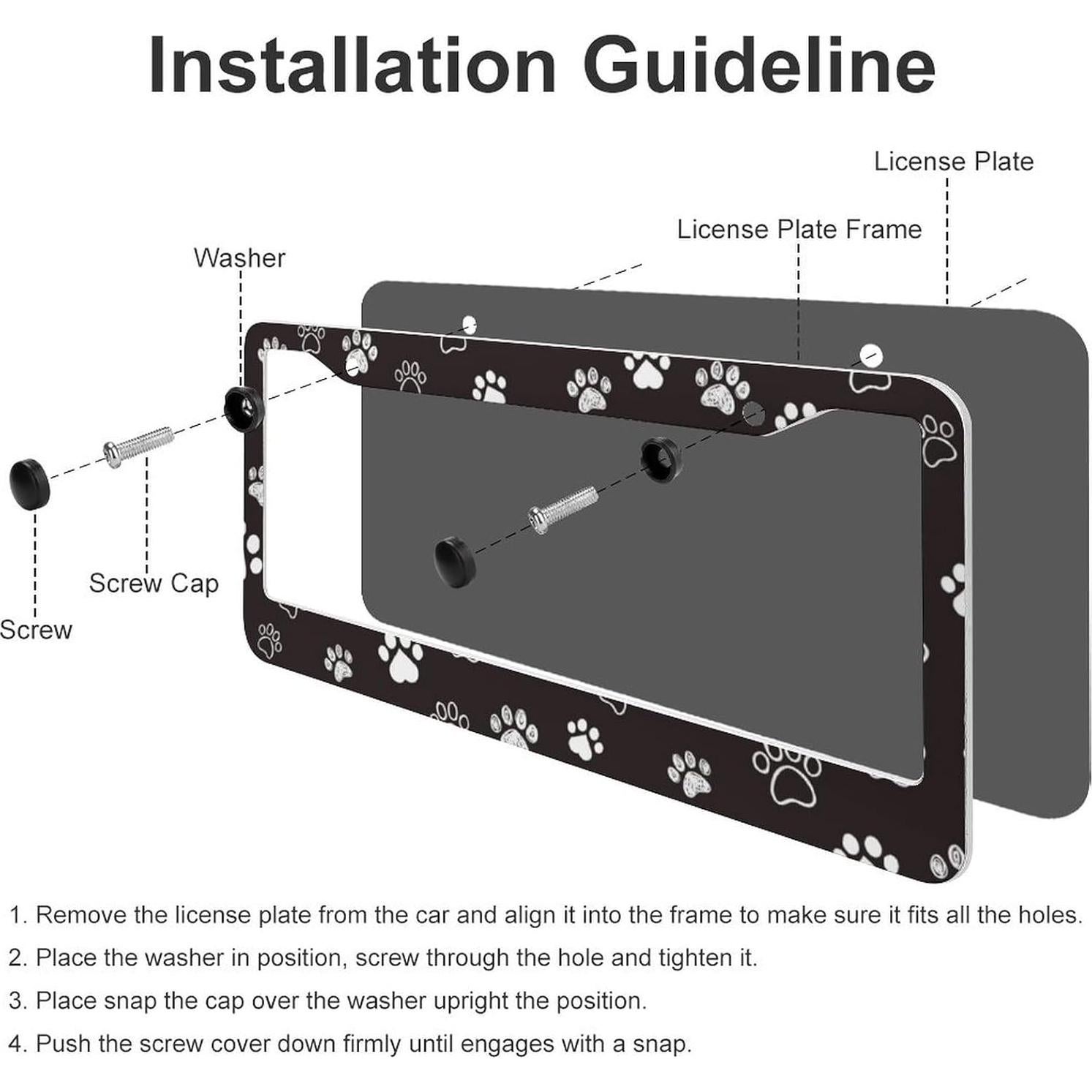 Installation Guideline

License Plate

License Plate Frame

Washer

Screw Cap

Screw

1. Remove the license plate from the car and align it into the frame to make sure it fits all the holes.

2. Place the washer in position, screw through the hole and tighten it.

3. Place snap the cap over the washer upright the position.

4. Push the screw cover down firmly until engages with a snap.