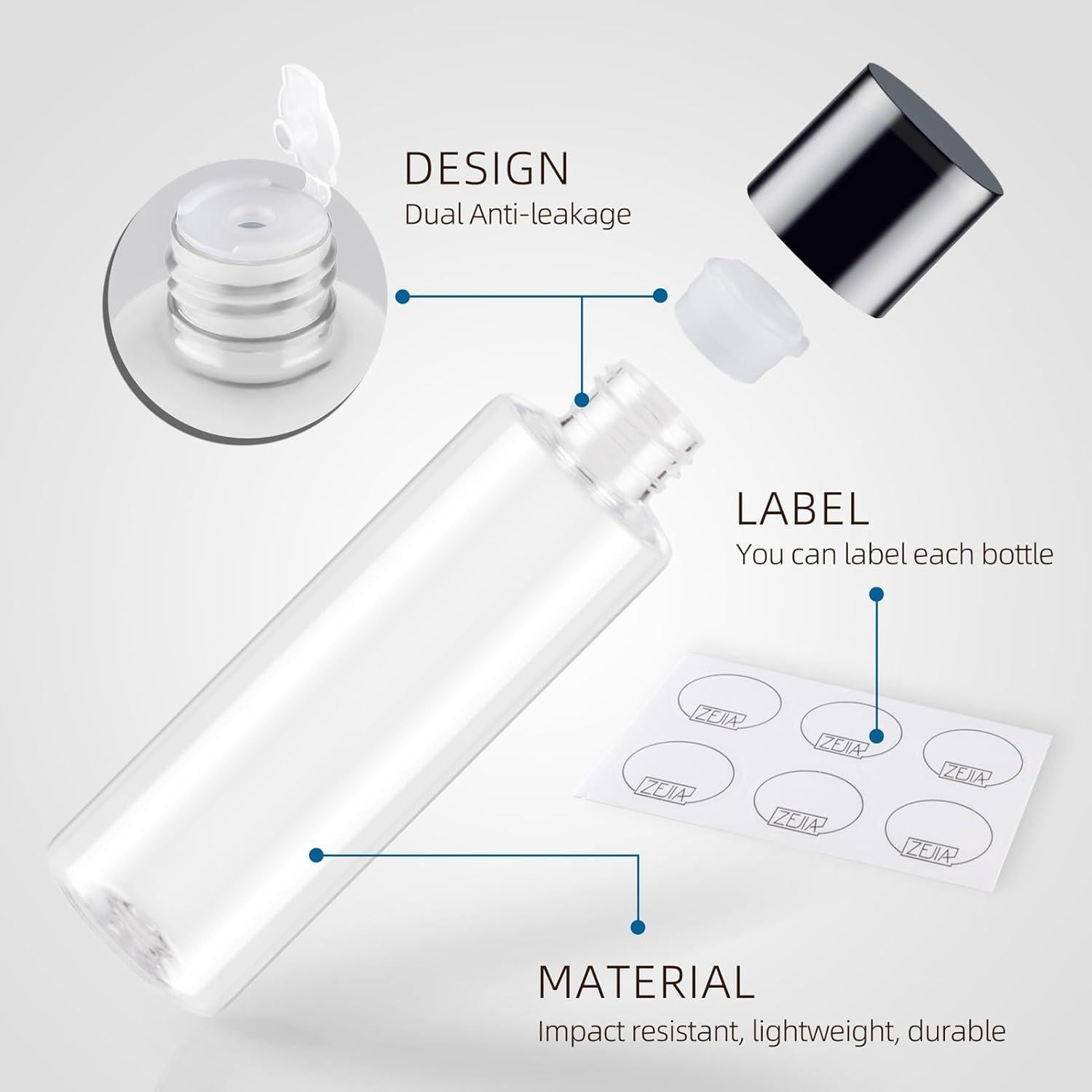 DESIGN
Dual Anti-leakage

LABEL
You can label each bottle

ZEJIA
ZEJIA
ZEJIA
ZEJIA
ZEJIA
ZEJIA

MATERIAL
Impact resistant, lightweight, durable