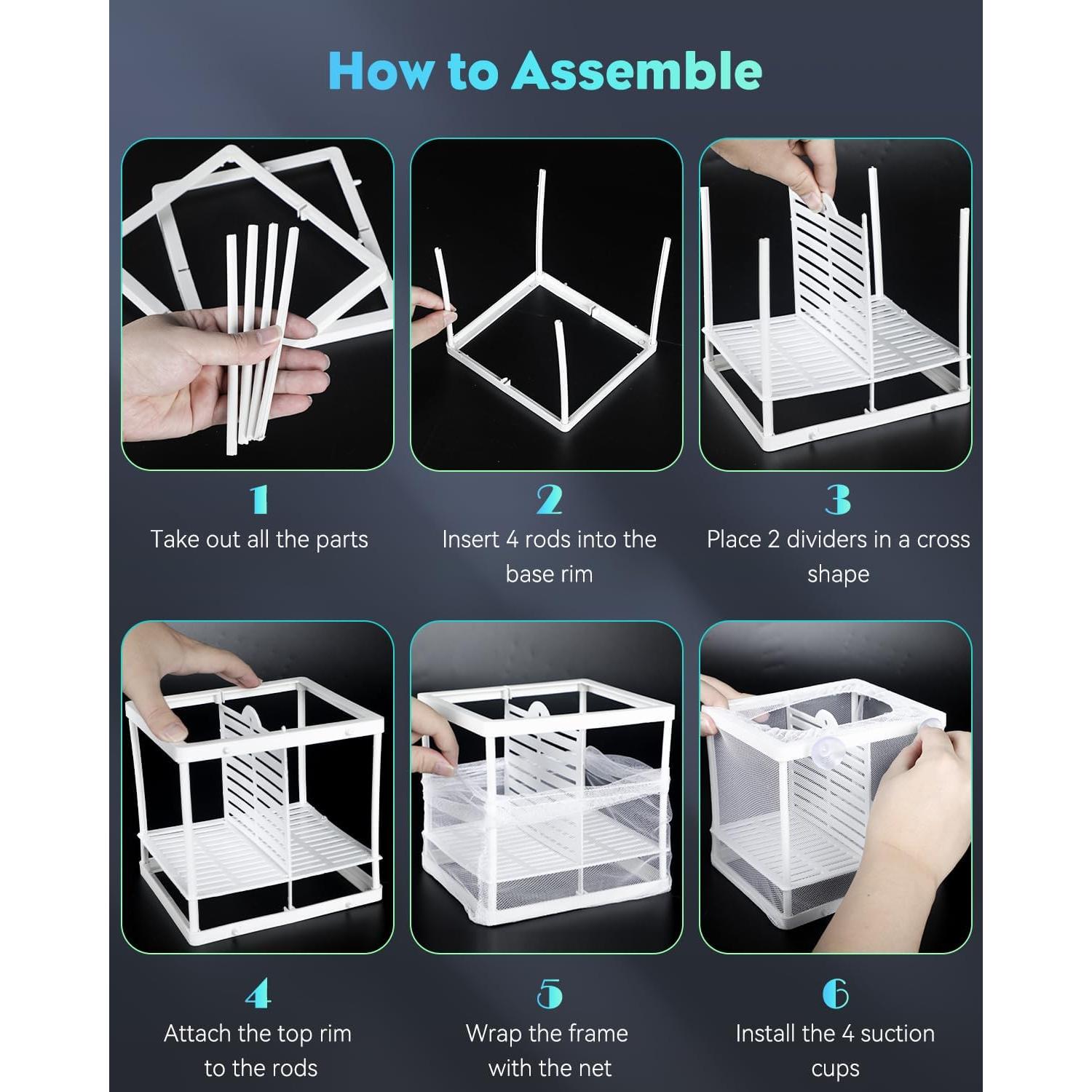 How to Assemble

1
Take out all the parts

2
Insert 4 rods into the base rim

3
Place 2 dividers in a cross shape

4
Attach the top rim to the rods

5
Wrap the frame with the net

6
Install the 4 suction cups