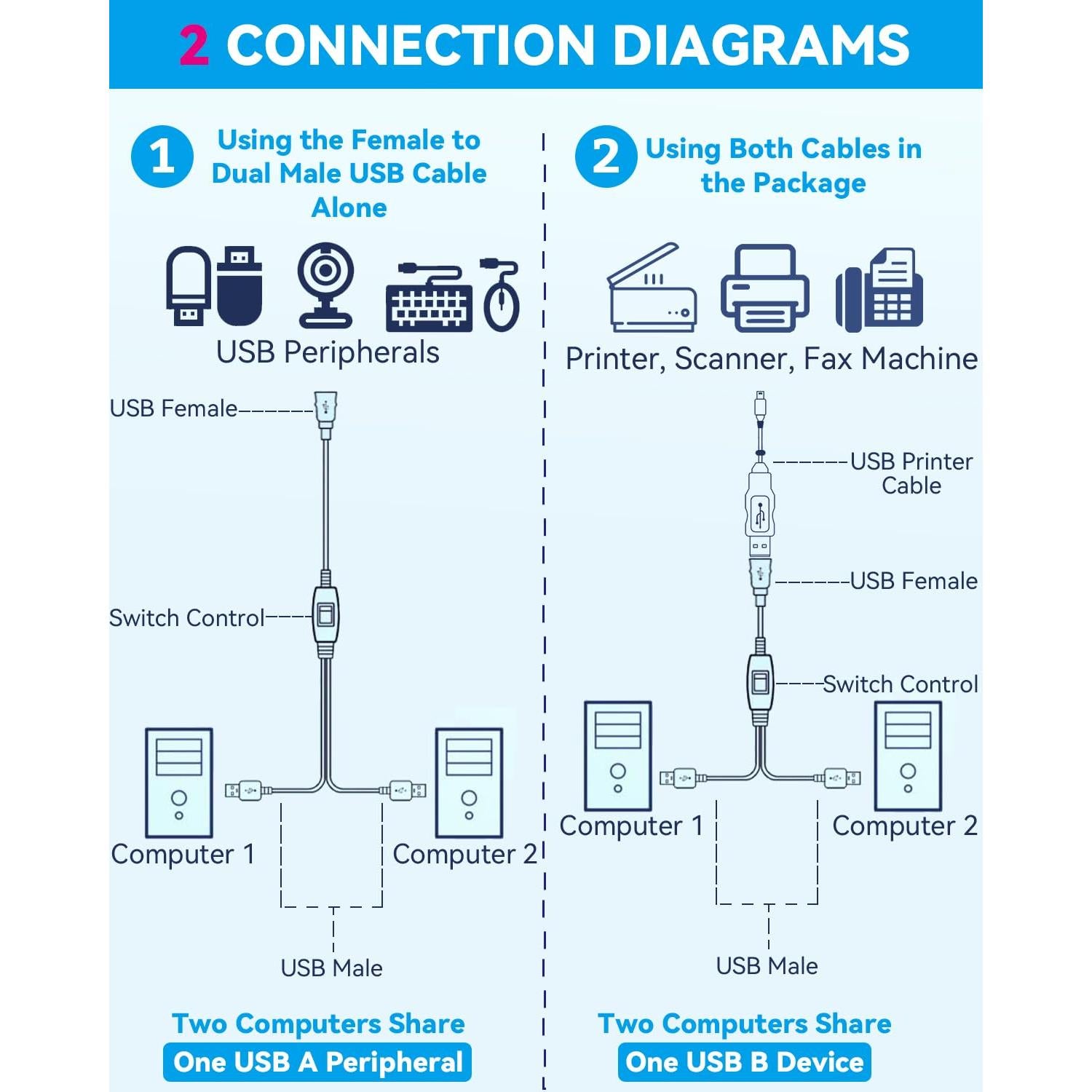 2 CONNECTION DIAGRAMS

1 Using the Female to Dual Male USB Cable Alone

USB Peripherals

USB Female

Switch Control

Computer 1

Computer 2

USB Male

Two Computers Share
One USB A Peripheral

2 Using Both Cables in the Package

Printer, Scanner, Fax Machine

USB Printer Cable

USB Female

Switch Control

Computer 1

Computer 2

USB Male

Two Computers Share
One USB B Device