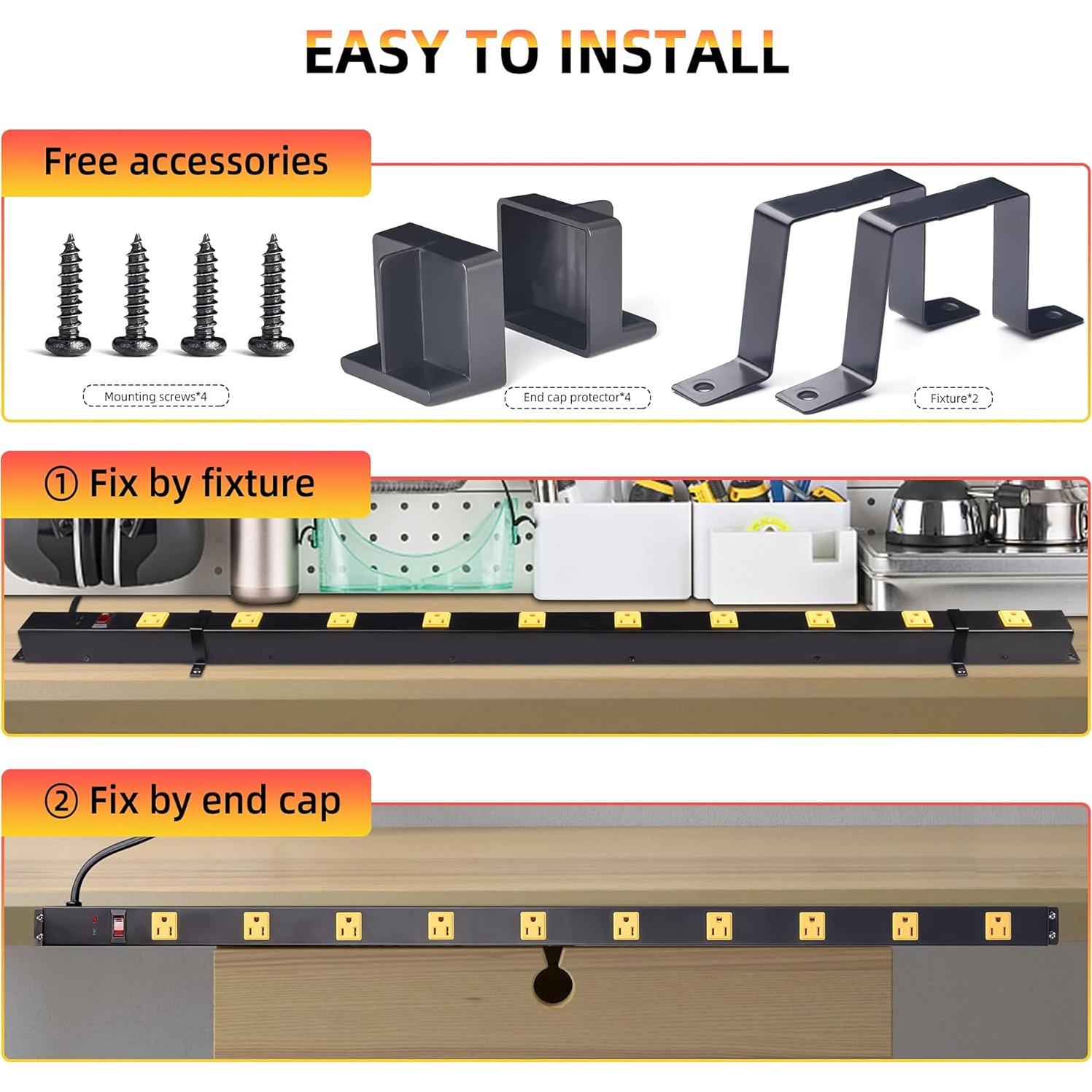 EASY TO INSTALL

Free accessories

Mounting screws*4

End cap protector*4

Fixture*2

① Fix by fixture

② Fix by end cap