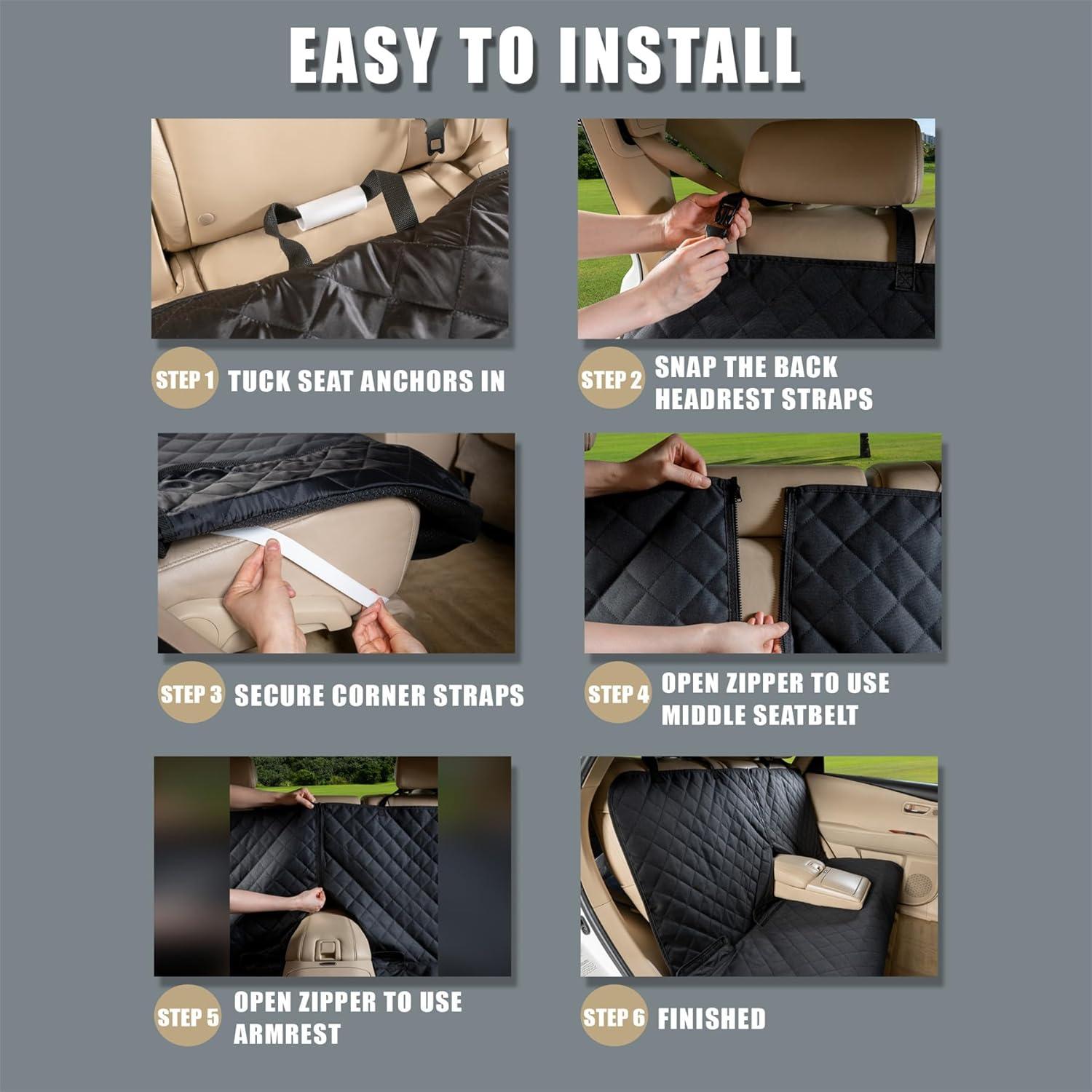 EASY TO INSTALL

STEP 1 TUCK SEAT ANCHORS IN

STEP 2 SNAP THE BACK HEADREST STRAPS

STEP 3 SECURE CORNER STRAPS

STEP 4 OPEN ZIPPER TO USE MIDDLE SEATBELT

STEP 5 OPEN ZIPPER TO USE ARMREST

STEP 6 FINISHED