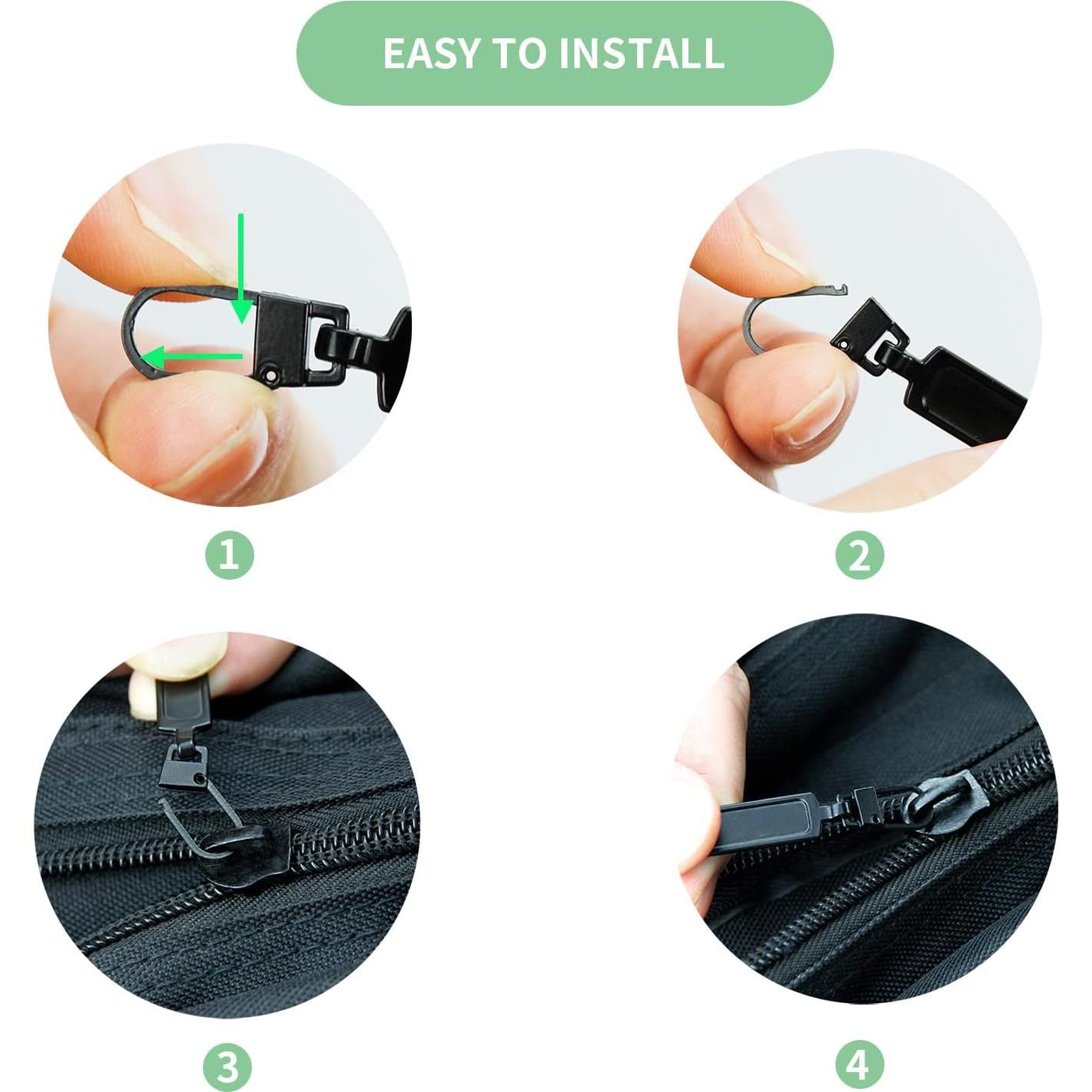 EASY TO INSTALL

1

2

3

4