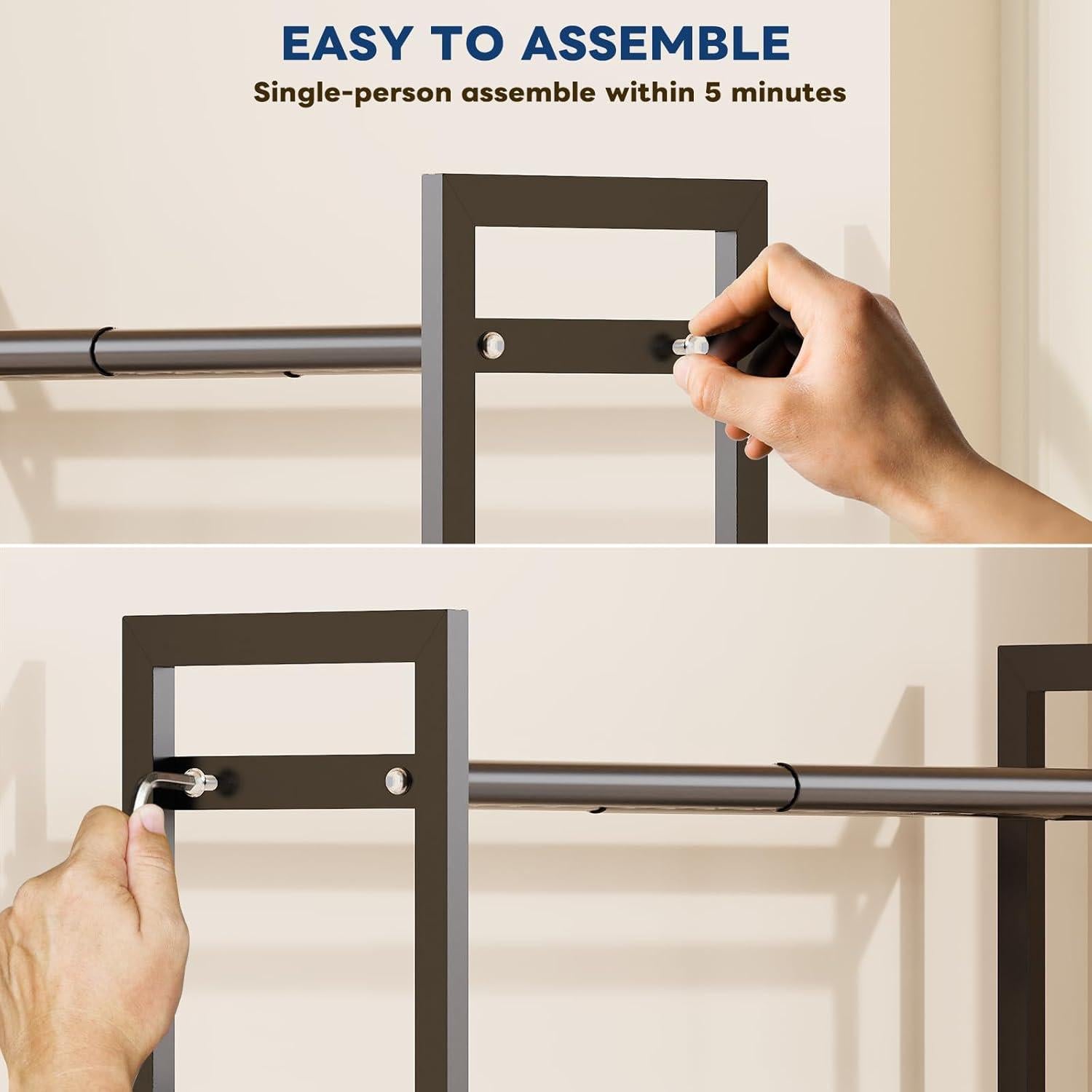 EASY TO ASSEMBLE

Single-person assemble within 5 minutes