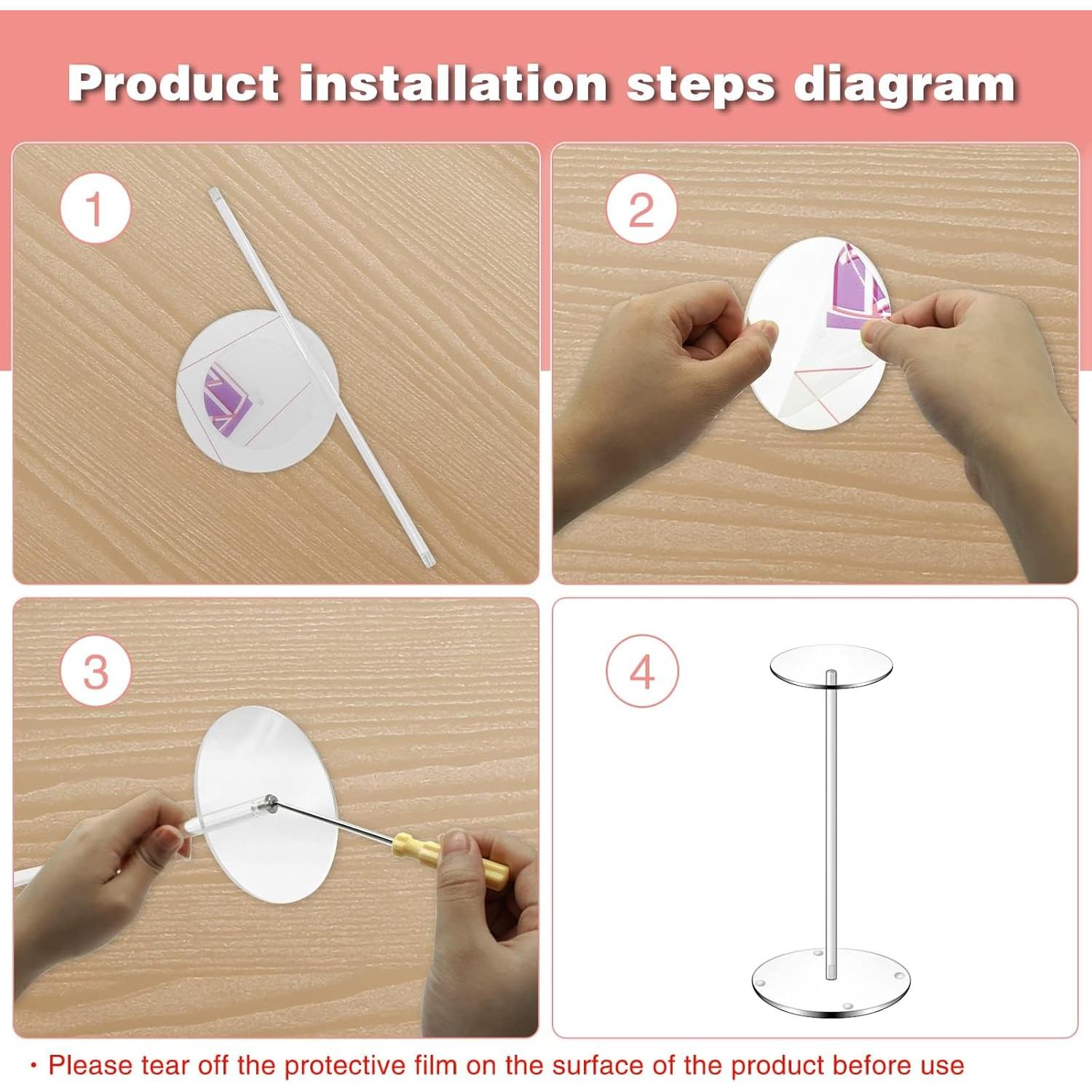 Product installation steps diagram

1

2

3

4

· Please tear off the protective film on the surface of the product before use