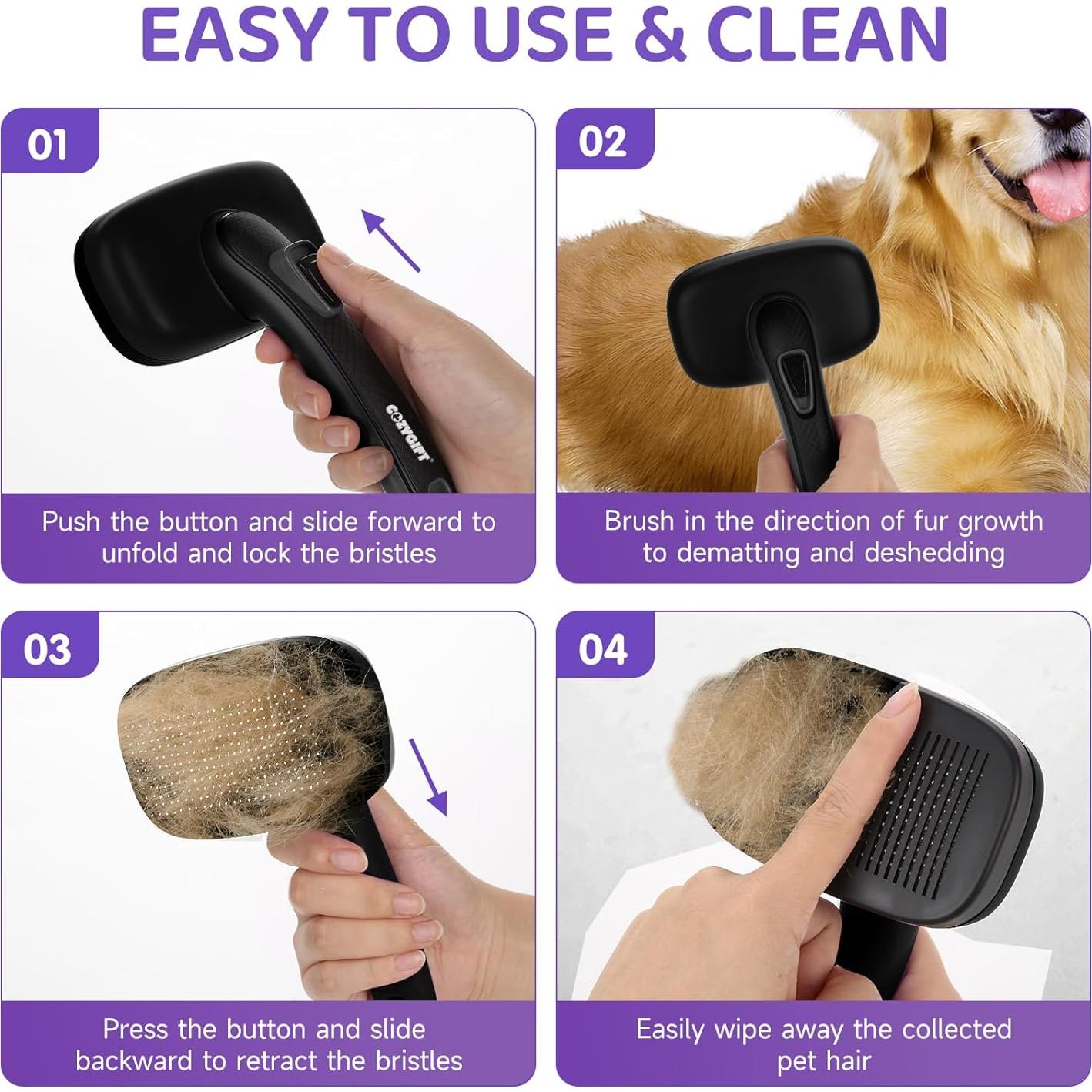 EASY TO USE & CLEAN

01

COZYGIFT

Push the button and slide forward to unfold and lock the bristles

02

Brush in the direction of fur growth to dematting and deshedding

03

Press the button and slide backward to retract the bristles

04

Easily wipe away the collected pet hair