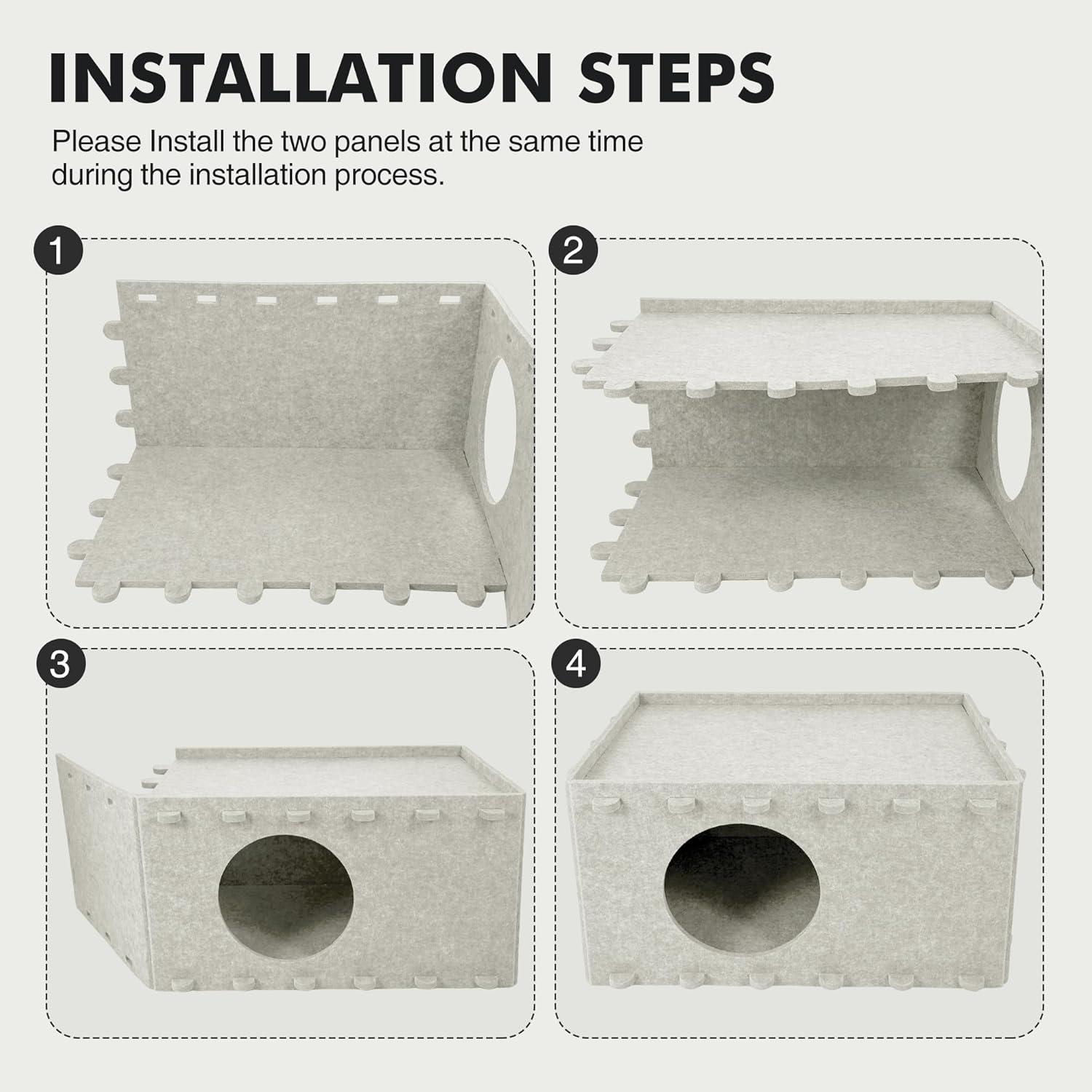 INSTALLATION STEPS

Please Install the two panels at the same time during the installation process.

1

2

3

4