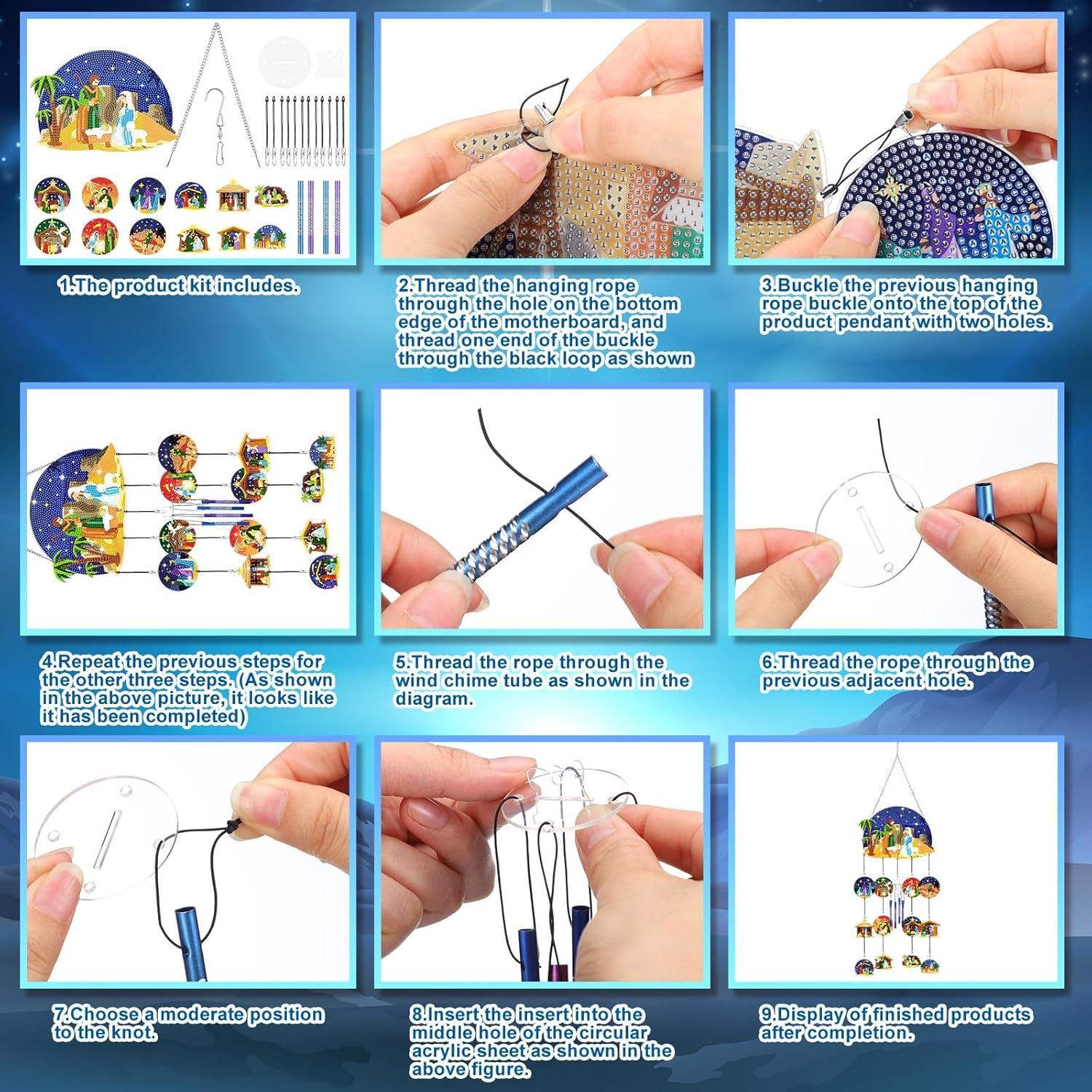 1.The product kit includes.

2.Thread the hanging rope through the hole on the bottom edge of the motherboard, and thread one end of the buckle through the black loop as shown

3.Buckle the previous hanging rope buckle onto the top of the product pendant with two holes.

4.Repeat the previous steps for the other three steps. (As shown in the above picture, it looks like it has been completed)

5.Thread the rope through the wind chime tube as shown in the diagram.

6.Thread the rope through the previous adjacent hole.

7.Choose a moderate position to the knot.

8.Insert the insert into the middle hole of the circular acrylic sheet as shown in the above figure.

9.Display of finished products after completion.