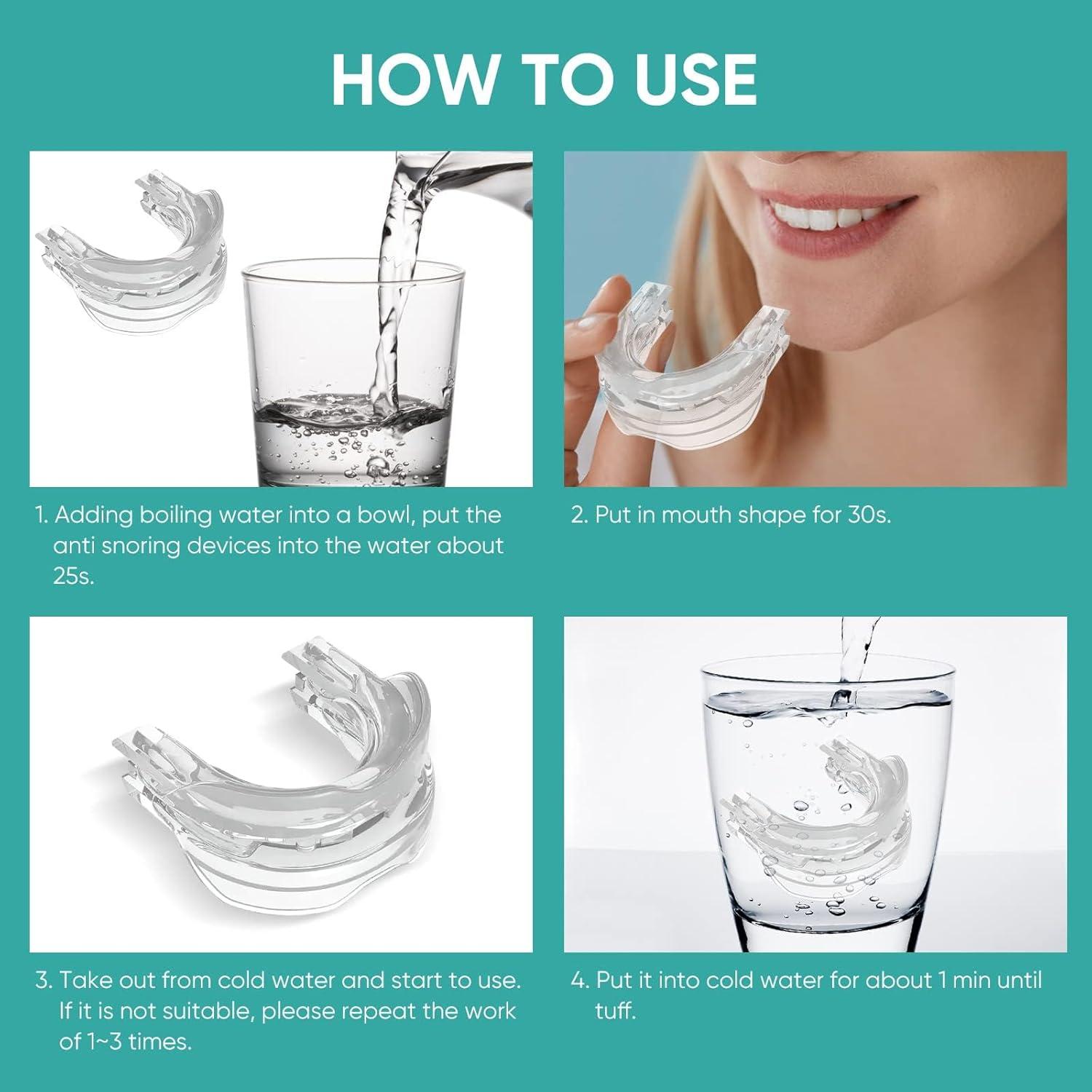 HOW TO USE

1. Adding boiling water into a bowl, put the anti snoring devices into the water about 25s.

2. Put in mouth shape for 30s.

3. Take out from cold water and start to use. If it is not suitable, please repeat the work of 1~3 times.

4. Put it into cold water for about 1 min until tuff.