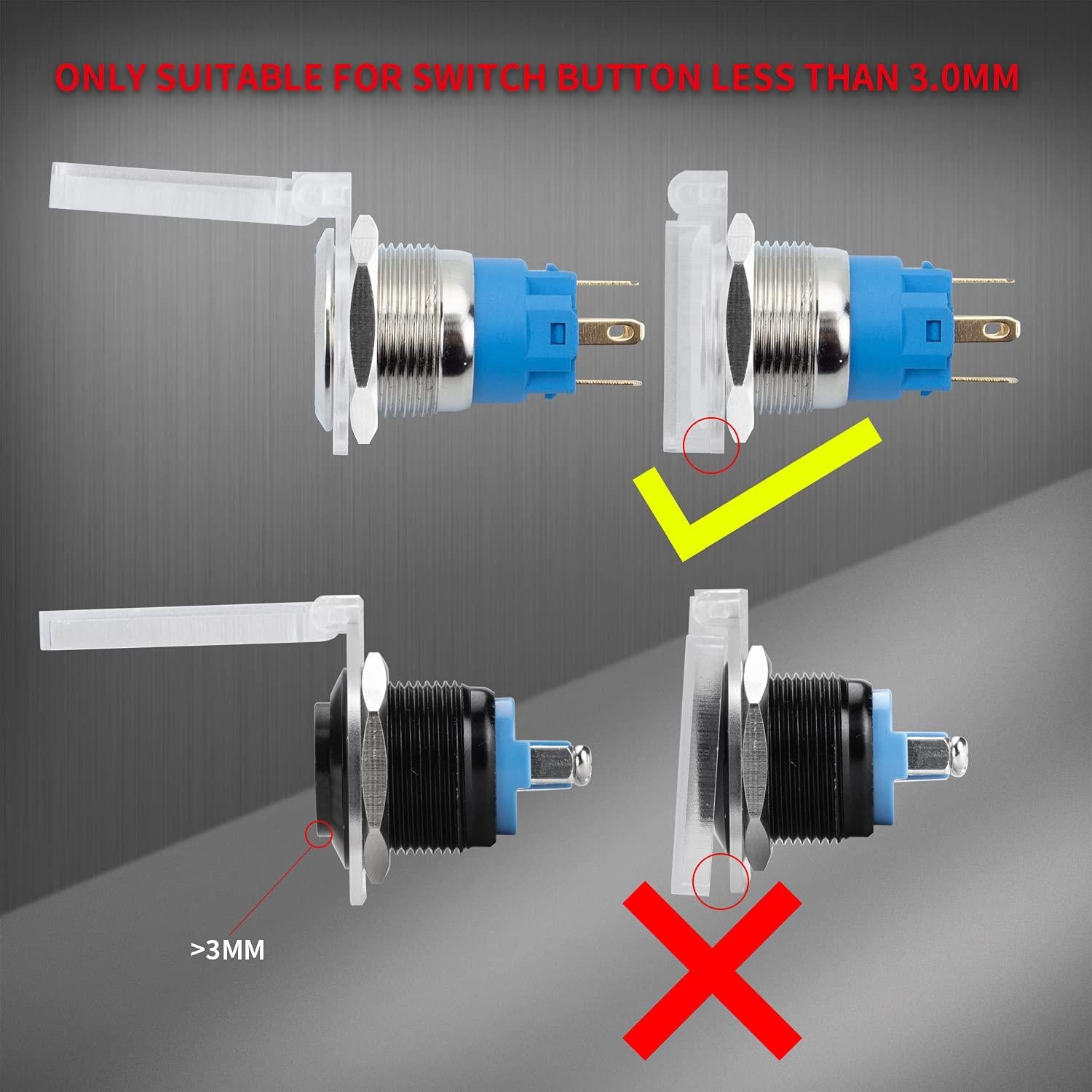 ONLY SUITABLE FOR SWITCH BUTTON LESS THAN 3.0MM

>3MM