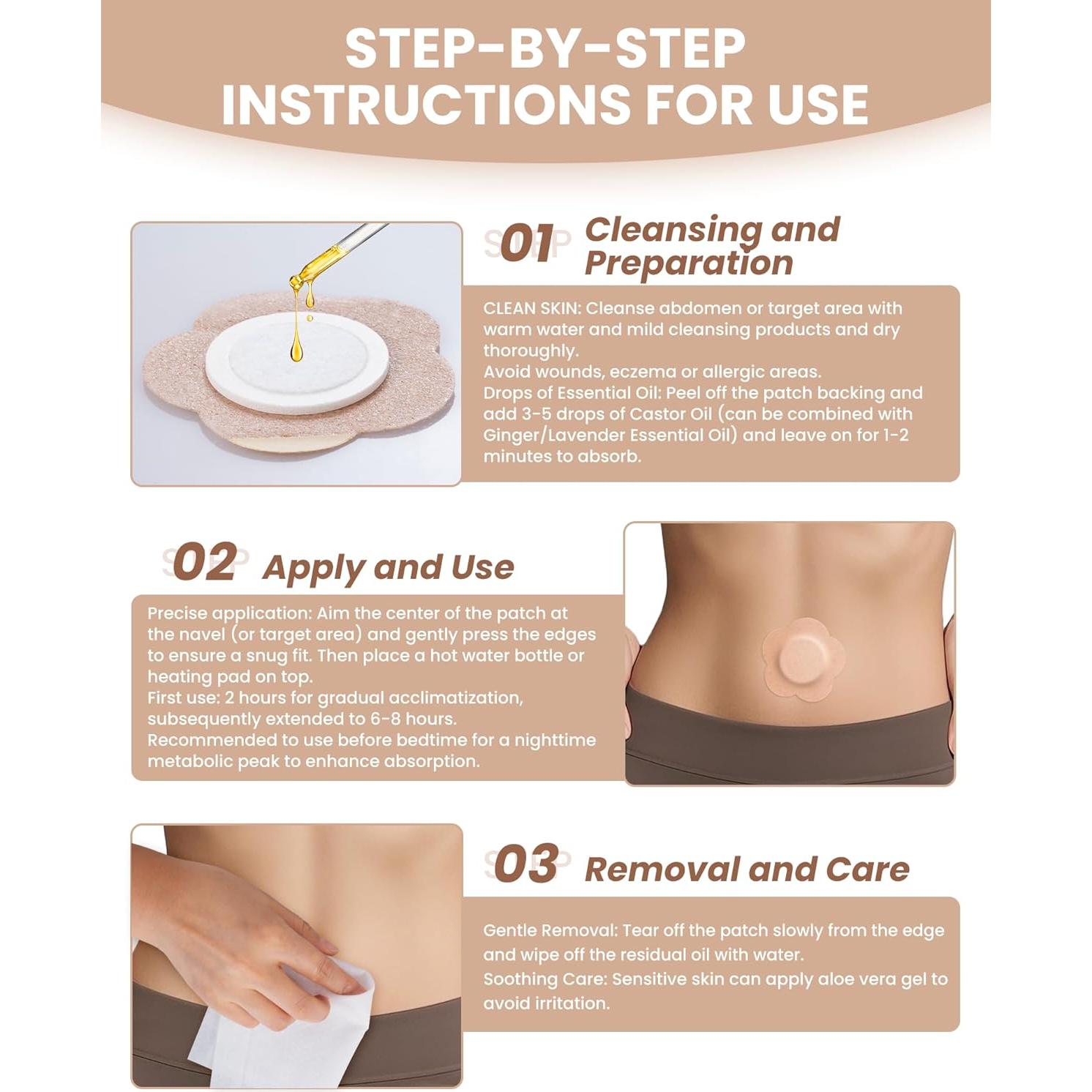 STEP-BY-STEP INSTRUCTIONS FOR USE

STEP 01 Cleansing and Preparation

CLEAN SKIN: Cleanse abdomen or target area with warm water and mild cleansing products and dry thoroughly.
Avoid wounds, eczema or allergic areas.
Drops of Essential Oil: Peel off the patch backing and add 3-5 drops of Castor Oil (can be combined with Ginger/Lavender Essential Oil) and leave on for 1-2 minutes to absorb.

STEP 02 Apply and Use

Precise application: Aim the center of the patch at the navel (or target area) and gently press the edges to ensure a snug fit. Then place a hot water bottle or heating pad on top.
First use: 2 hours for gradual acclimatization, subsequently extended to 6-8 hours.
Recommended to use before bedtime for a nighttime metabolic peak to enhance absorption.

STEP 03 Removal and Care

Gentle Removal: Tear off the patch slowly from the edge and wipe off the residual oil with water.
Soothing Care: Sensitive skin can apply aloe vera gel to avoid irritation.