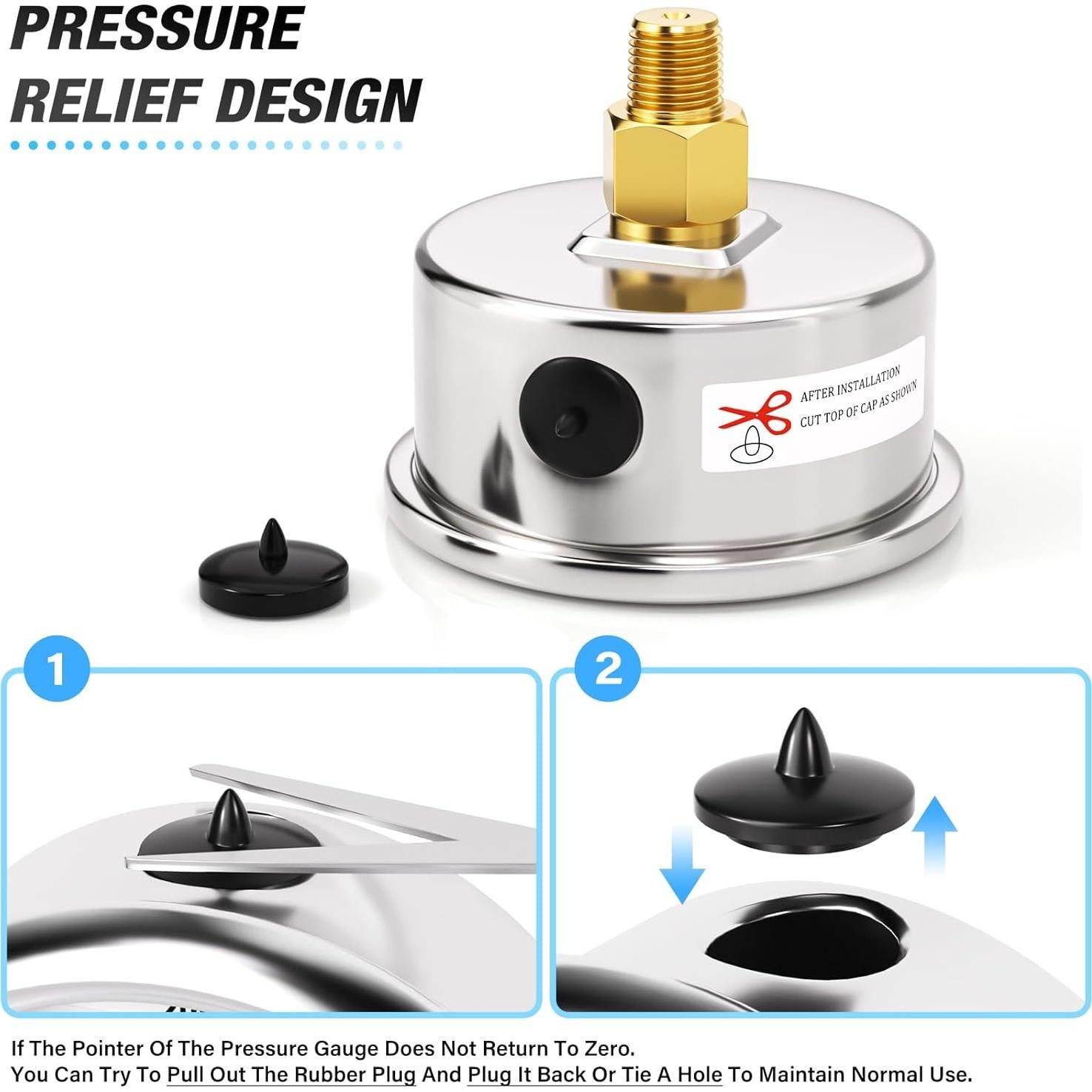 PRESSURE RELIEF DESIGN

AFTER INSTALLATION
CUT TOP OF CAP AS SHOWN

1

2

If The Pointer Of The Pressure Gauge Does Not Return To Zero.
You Can Try To Pull Out The Rubber Plug And Plug It Back Or Tie A Hole To Maintain Normal Use.