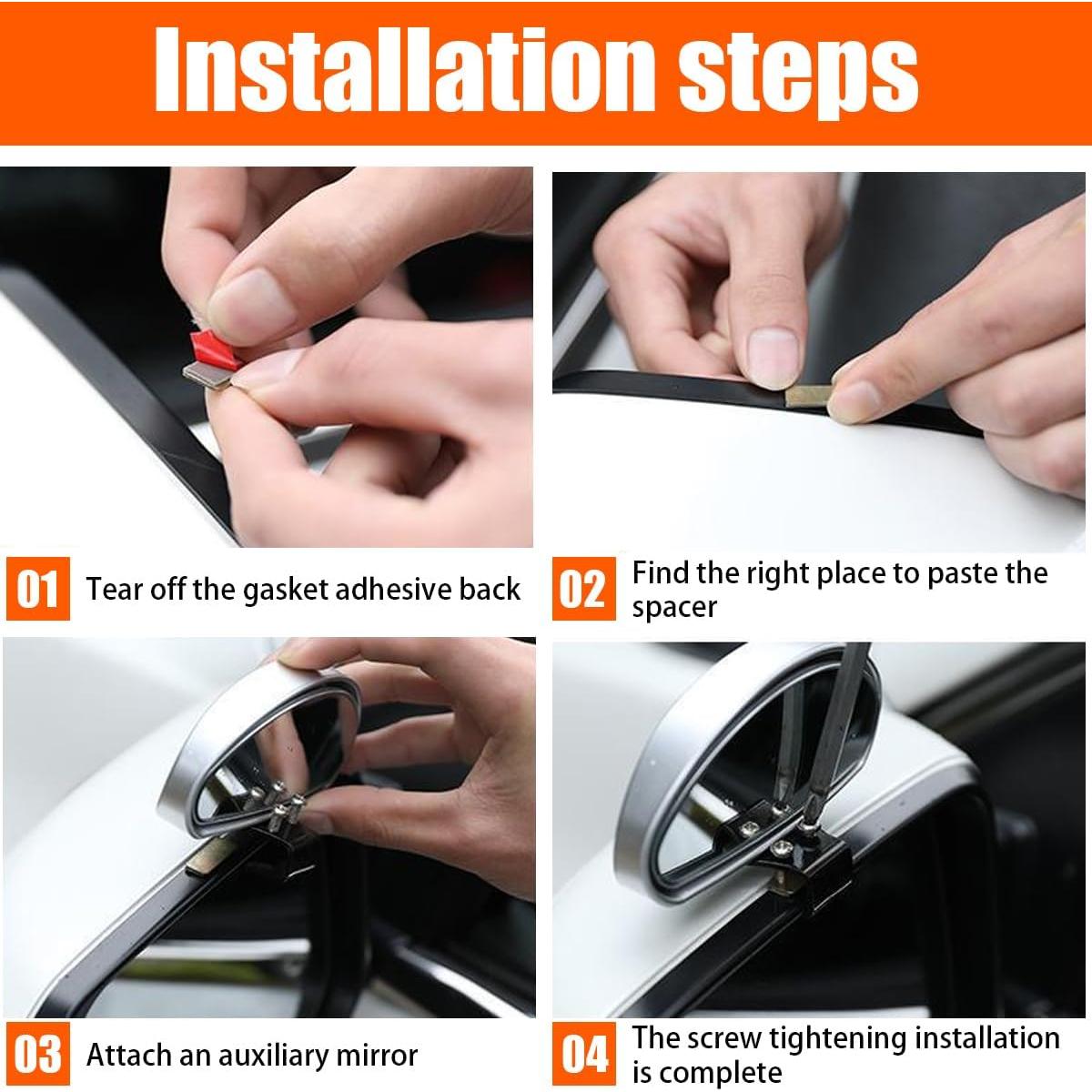 Installation steps

01 Tear off the gasket adhesive back

02 Find the right place to paste the spacer

03 Attach an auxiliary mirror

04 The screw tightening installation is complete