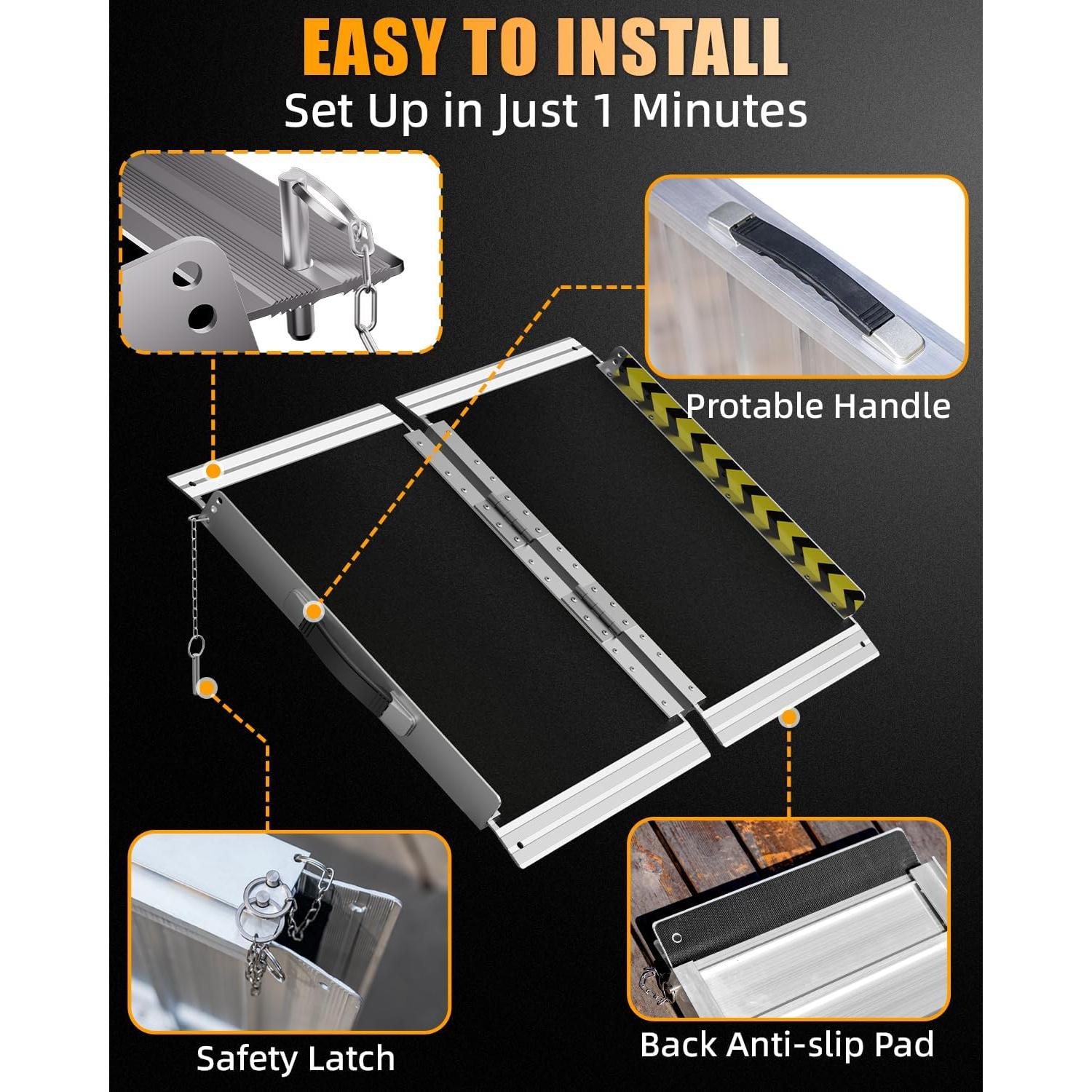 EASY TO INSTALL
Set Up in Just 1 Minutes

Protable Handle

Safety Latch

Back Anti-slip Pad