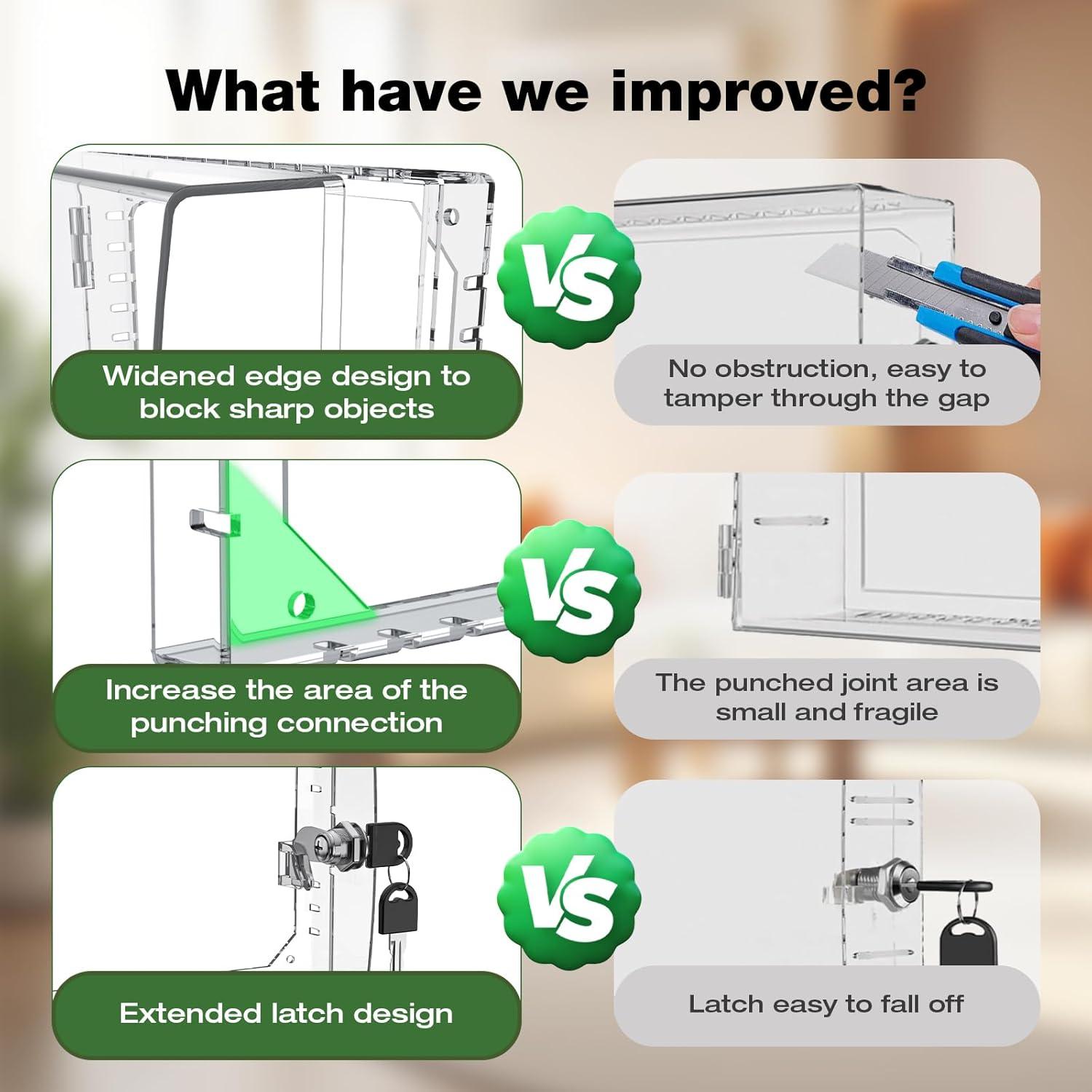 What have we improved?

Widened edge design to block sharp objects

VS

No obstruction, easy to tamper through the gap

Increase the area of the punching connection

VS

The punched joint area is small and fragile

Extended latch design

VS

Latch easy to fall off