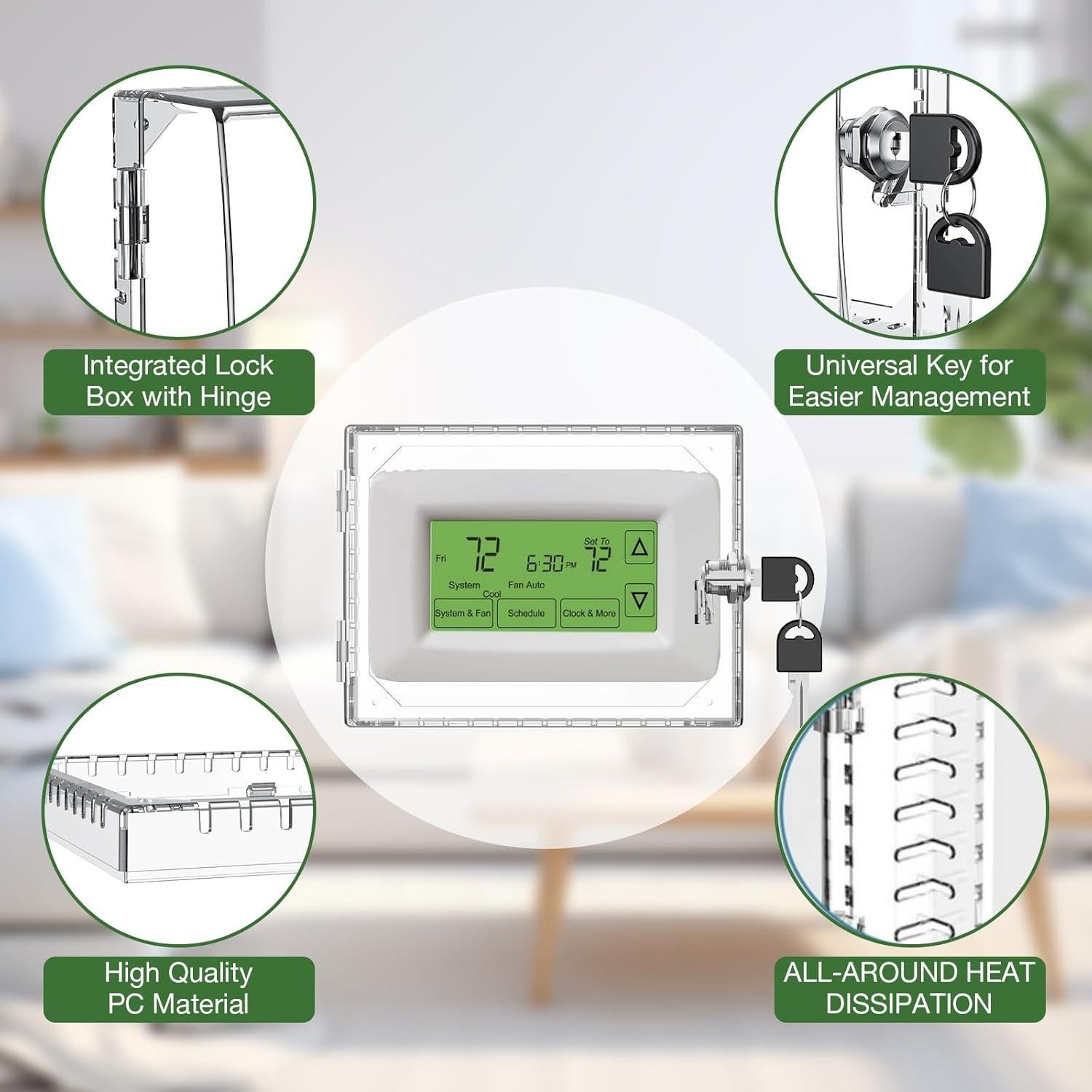 Integrated Lock Box with Hinge

Universal Key for Easier Management

Fri 72 6:30 PM Set To 72

System Cool Fan Auto

System & Fan Schedule Clock & More

High Quality PC Material

ALL-AROUND HEAT DISSIPATION