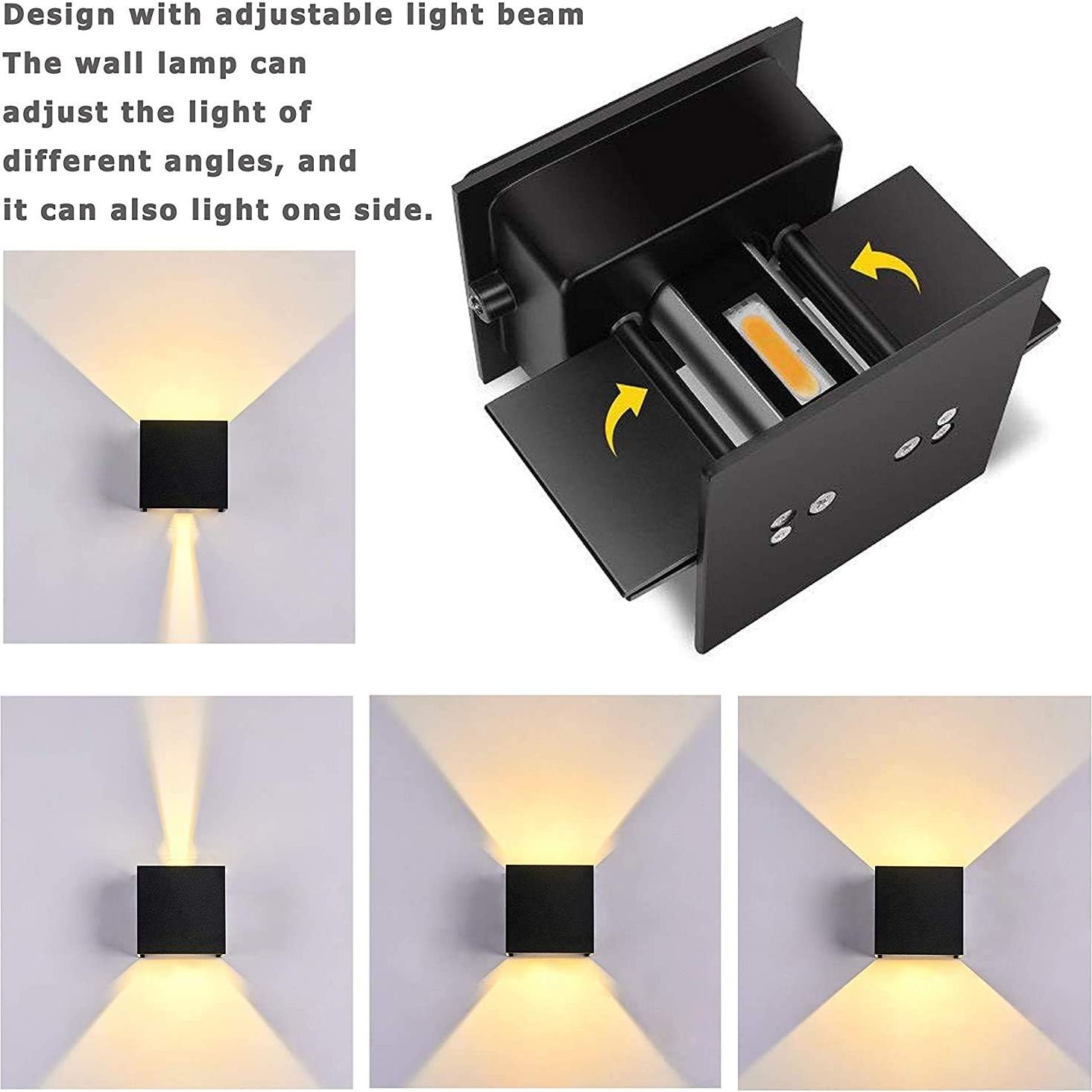 Design with adjustable light beam
The wall lamp can adjust the light of different angles, and it can also light one side.