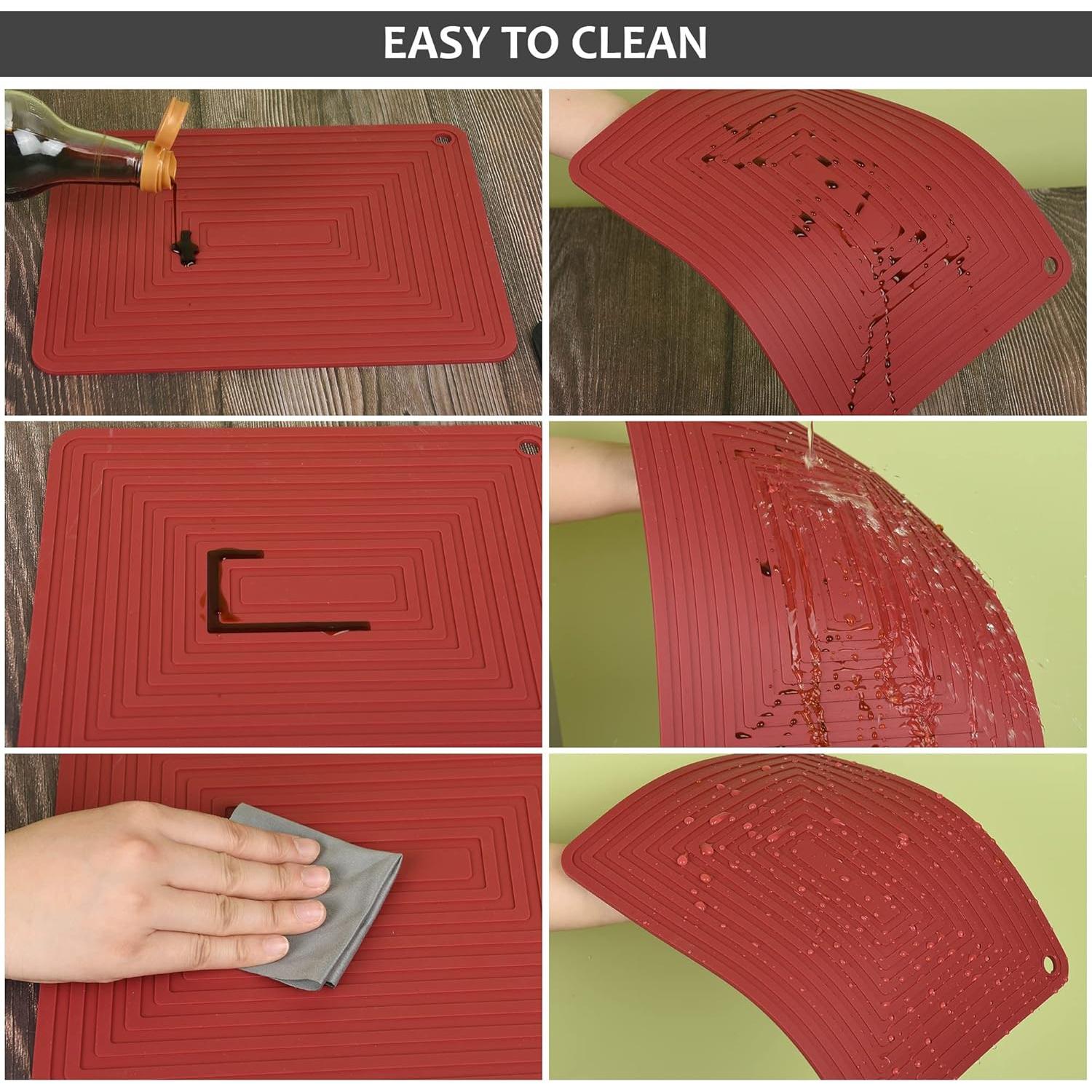 EASY TO CLEAN