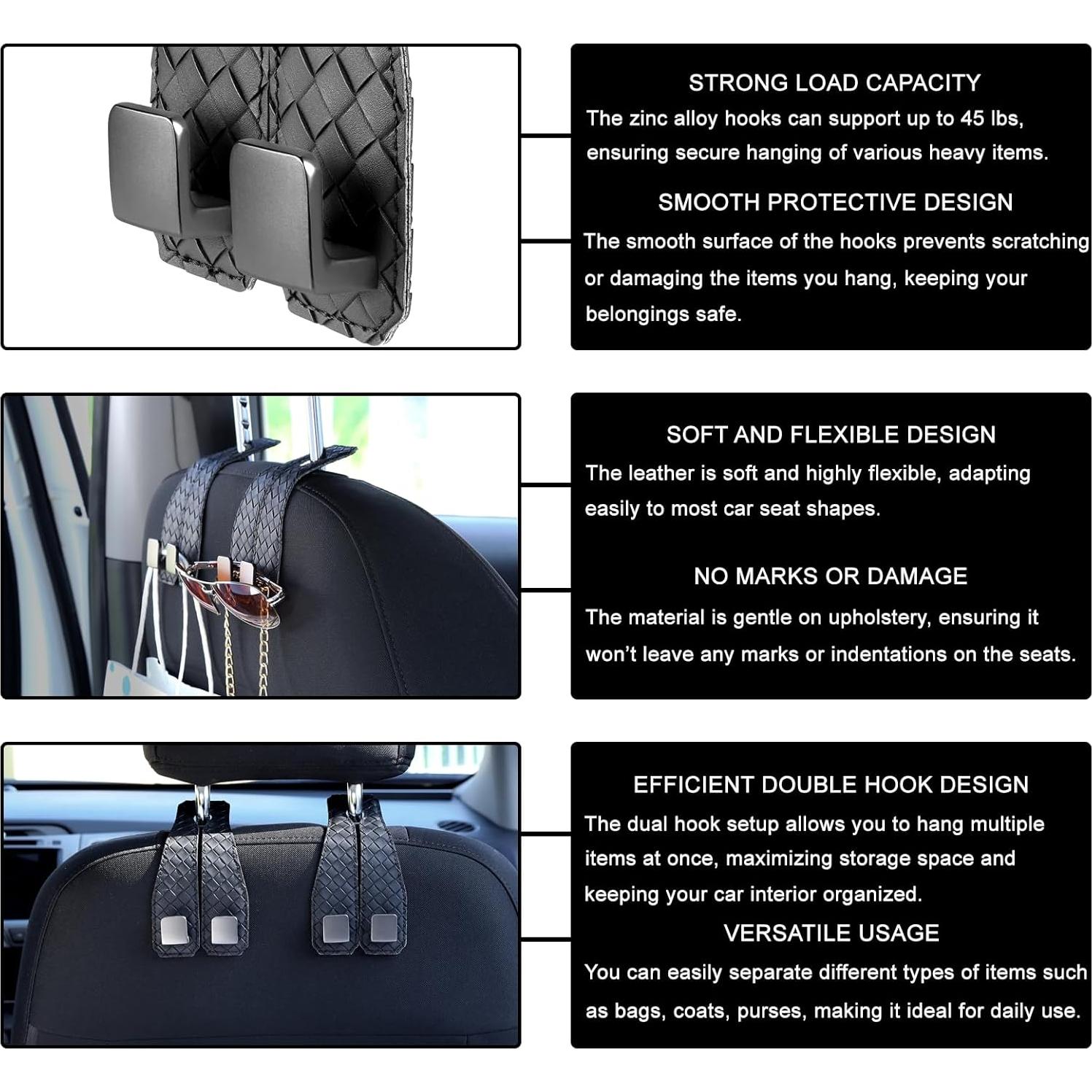 STRONG LOAD CAPACITY
The zinc alloy hooks can support up to 45 lbs, ensuring secure hanging of various heavy items.

SMOOTH PROTECTIVE DESIGN
The smooth surface of the hooks prevents scratching or damaging the items you hang, keeping your belongings safe.

SOFT AND FLEXIBLE DESIGN
The leather is soft and highly flexible, adapting easily to most car seat shapes.

NO MARKS OR DAMAGE
The material is gentle on upholstery, ensuring it won't leave any marks or indentations on the seats.

EFFICIENT DOUBLE HOOK DESIGN
The dual hook setup allows you to hang multiple items at once, maximizing storage space and keeping your car interior organized.

VERSATILE USAGE
You can easily separate different types of items such as bags, coats, purses, making it ideal for daily use.